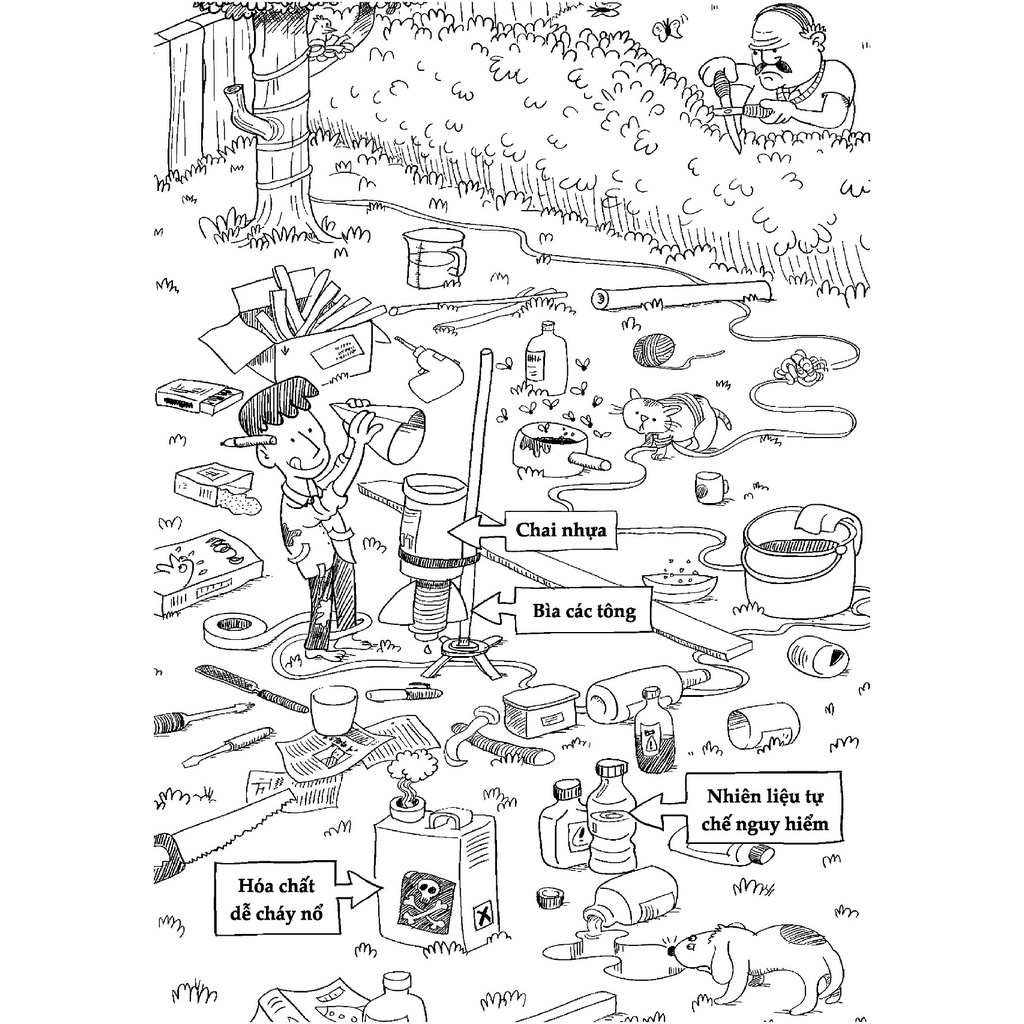 Chai nhựa

Bìa các tông

Nhiên liệu tự chế nguy hiểm

Hóa chất dễ cháy nổ