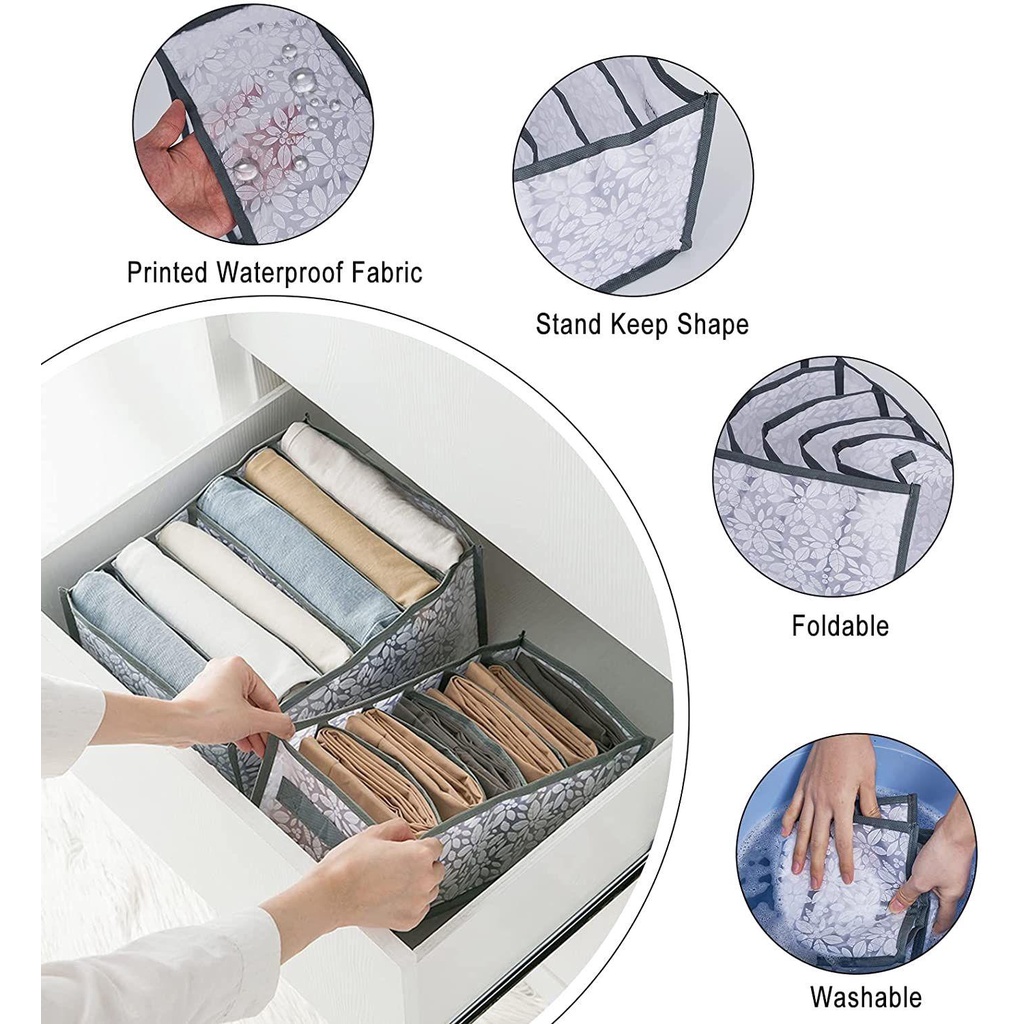 Printed Waterproof Fabric

Stand Keep Shape

Foldable

Washable