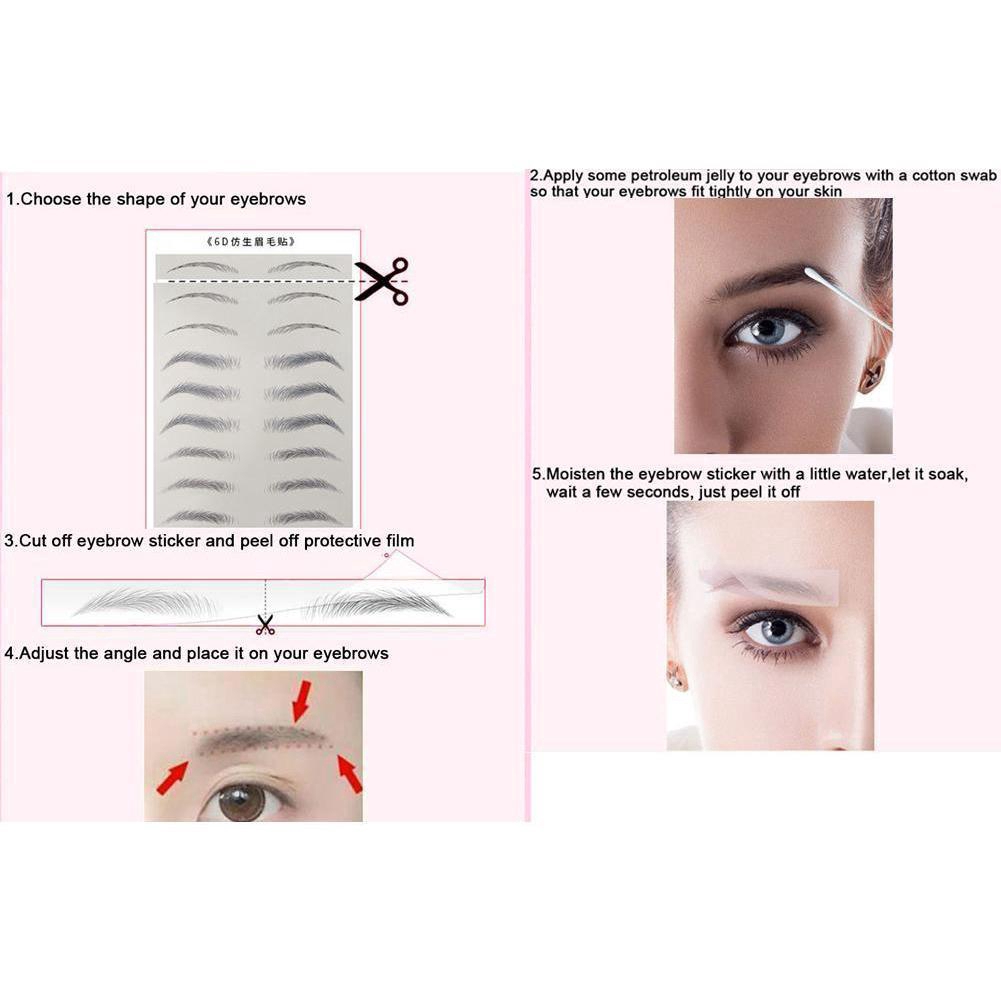 1.Choose the shape of your eyebrows

《6D仿生眉毛贴》

3.Cut off eyebrow sticker and peel off protective film

4.Adjust the angle and place it on your eyebrows

2.Apply some petroleum jelly to your eyebrows with a cotton swab so that your eyebrows fit tightly on your skin

5.Moisten the eyebrow sticker with a little water,let it soak, wait a few seconds, just peel it off