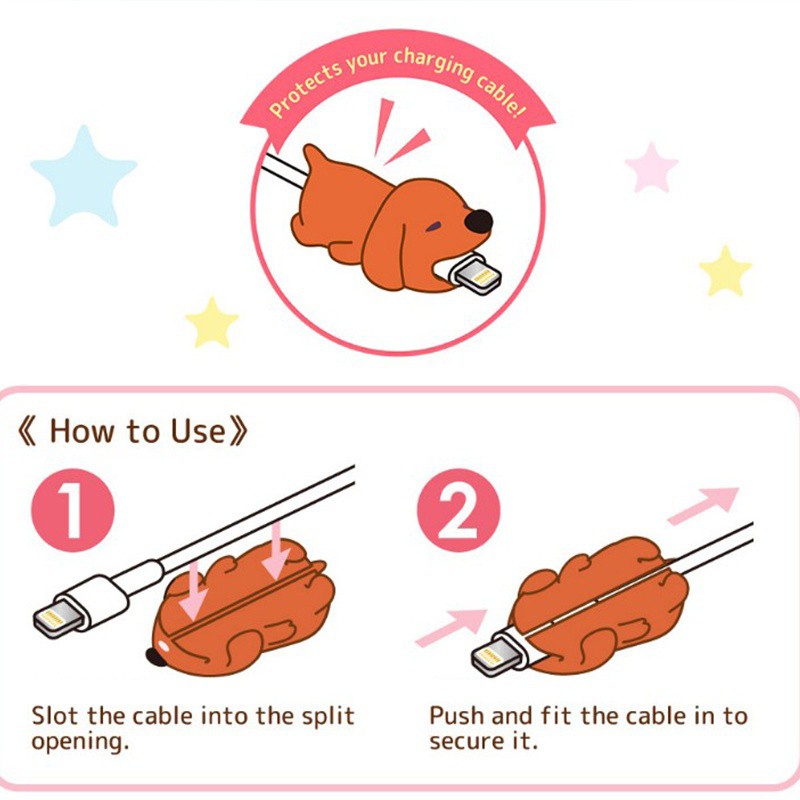 Protects your charging cable!

《 How to Use》

1

Slot the cable into the split opening.

2

Push and fit the cable in to secure it.