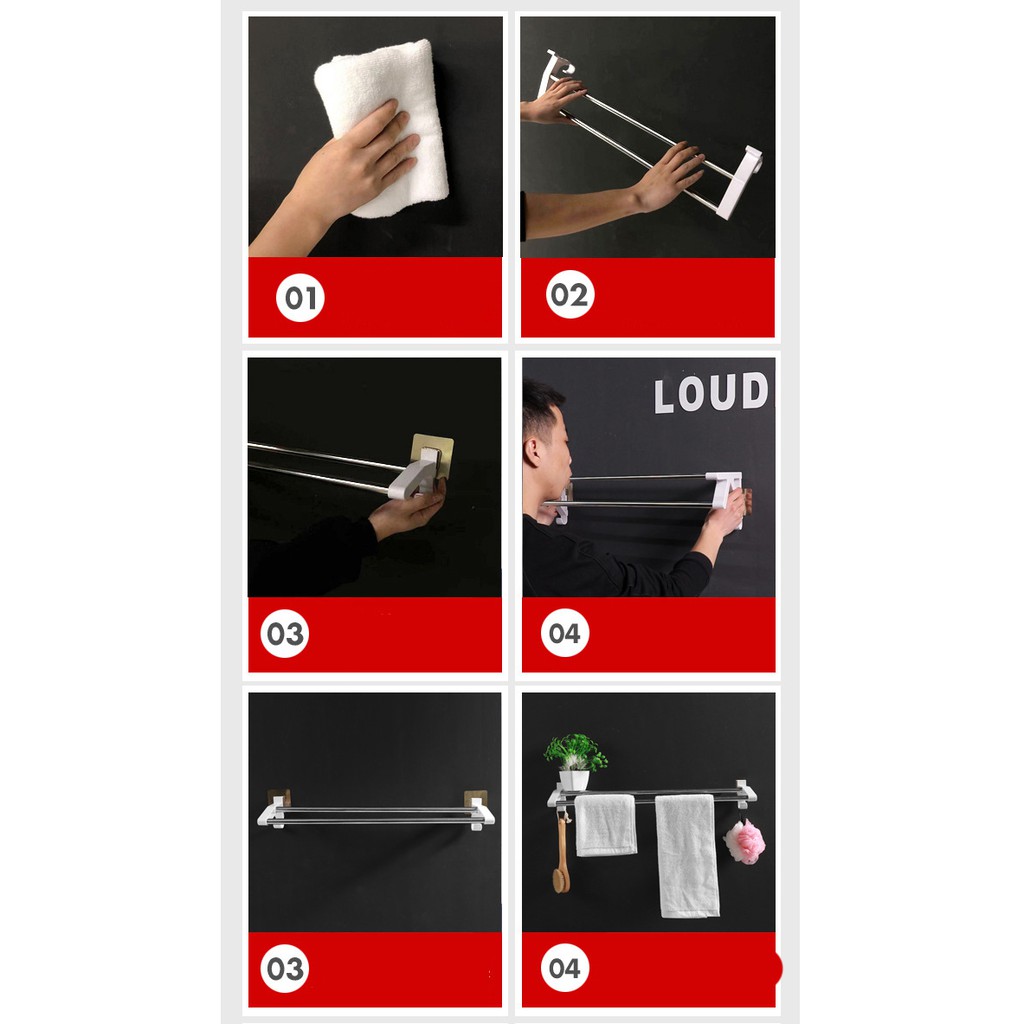 01

02

LOUD

03

04

03

04