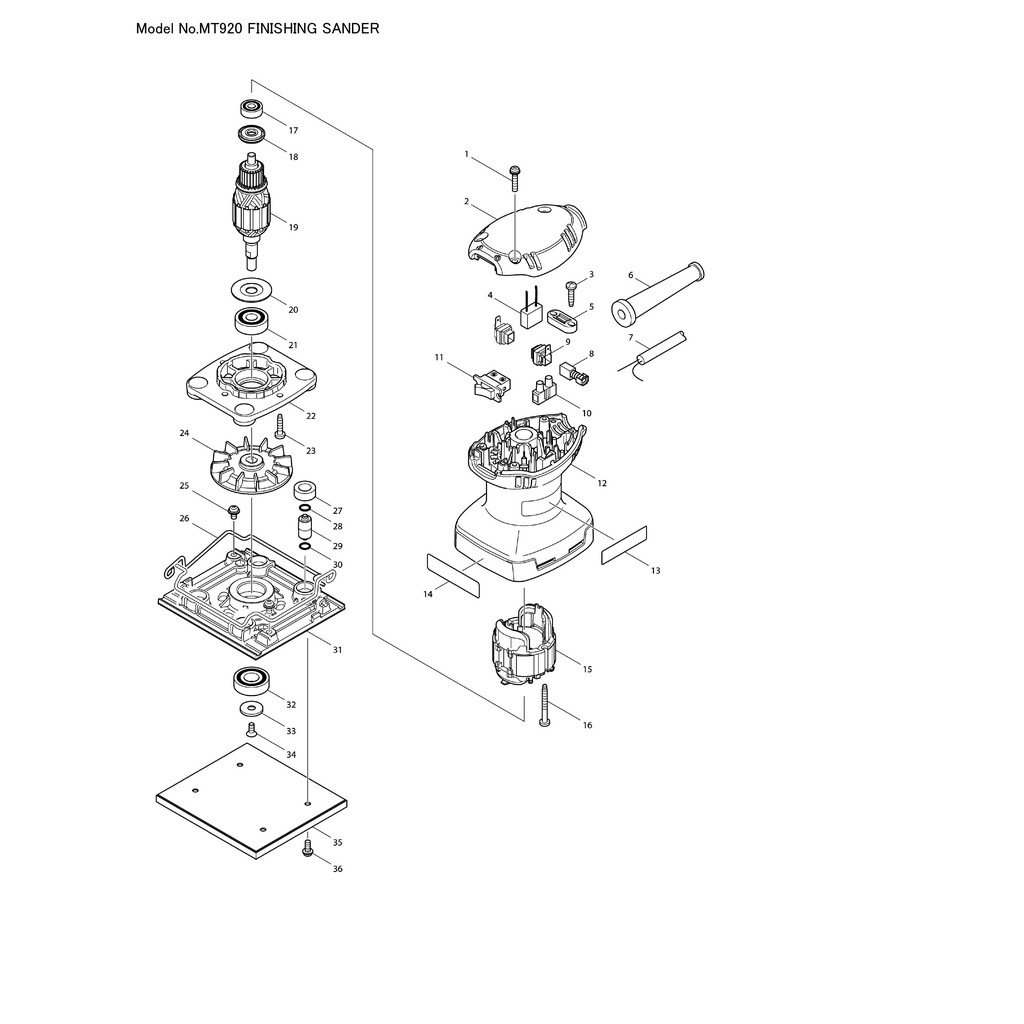 Model No.MT920 FINISHING SANDER

17
18
19
20
21
22
23
24
25
26
27
28
29
30
31
32
33
34
35
36

1
2
3
4
5
6
7
8
9
10
11
12
13
14
15
16