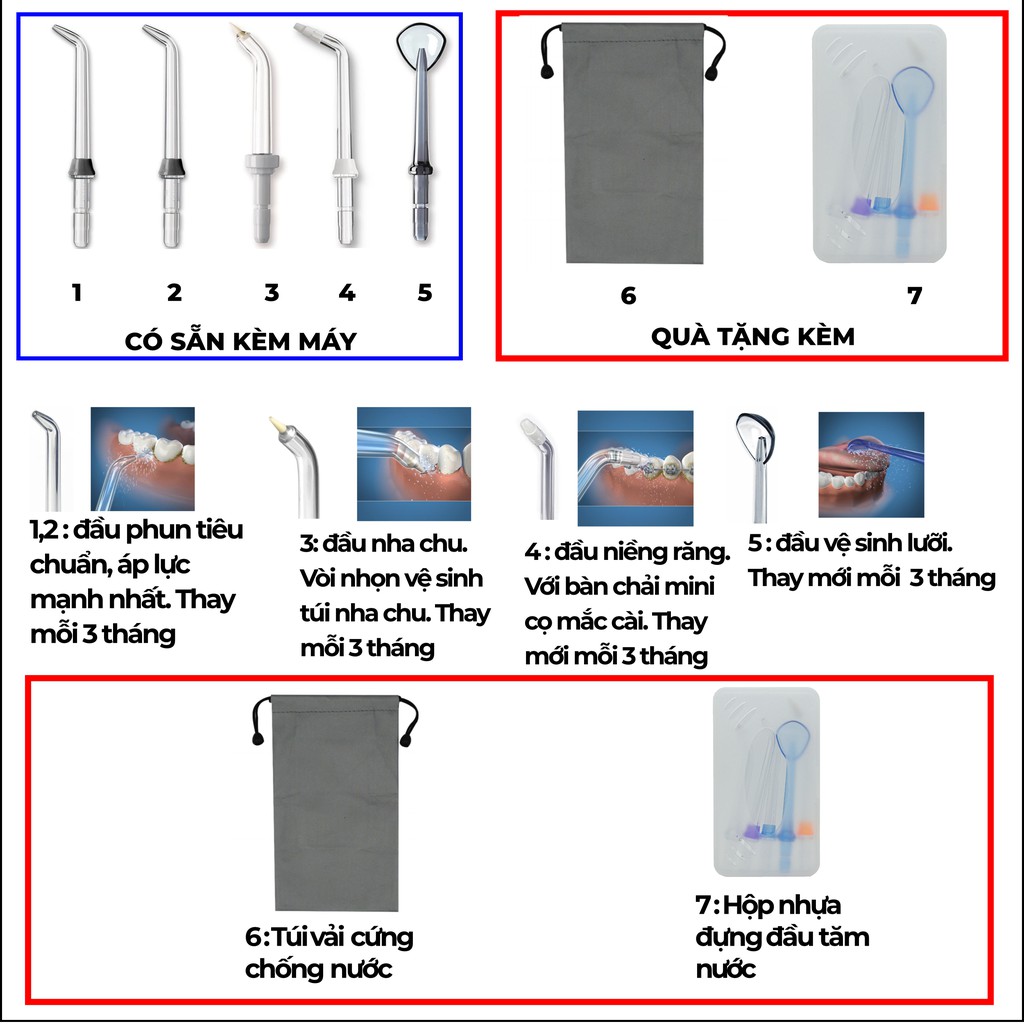 1 2 3 4 5

CÓ SẴN KÈM MÁY

6 7

QUÀ TẶNG KÈM

1,2 : đầu phun tiêu chuẩn, áp lực mạnh nhất. Thay mỗi 3 tháng

3: đầu nha chu. Vòi nhọn vệ sinh túi nha chu. Thay mỗi 3 tháng

4 : đầu niềng răng. Với bàn chải mini cọ mắc cài. Thay mới mỗi 3 tháng

5 : đầu vệ sinh lưỡi. Thay mới mỗi 3 tháng

6:Túi vải cứng chống nước

7: Hộp nhựa đựng đầu tăm nước