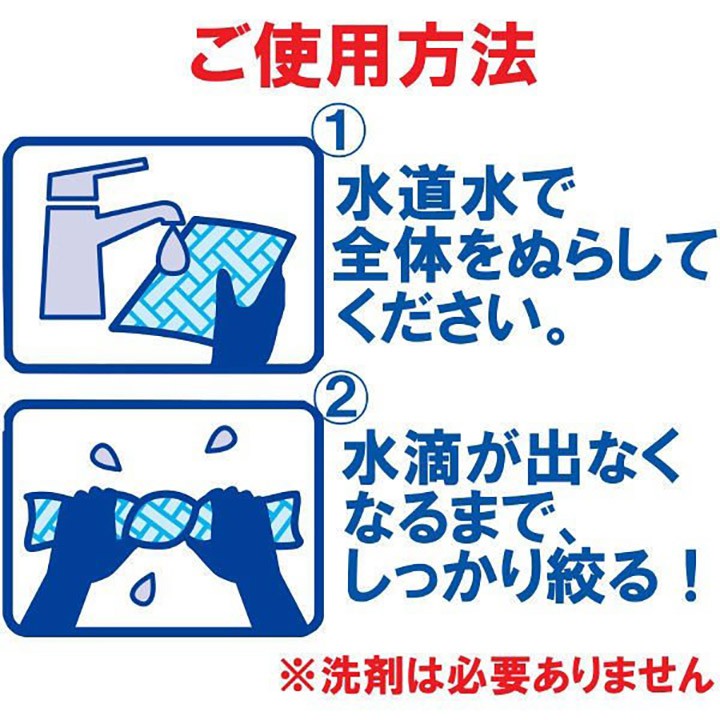 ご使用方法

①
水道水で全体をぬらしてください。

②
水滴が出なくなるまで、しっかり絞る！

※洗剤は必要ありません