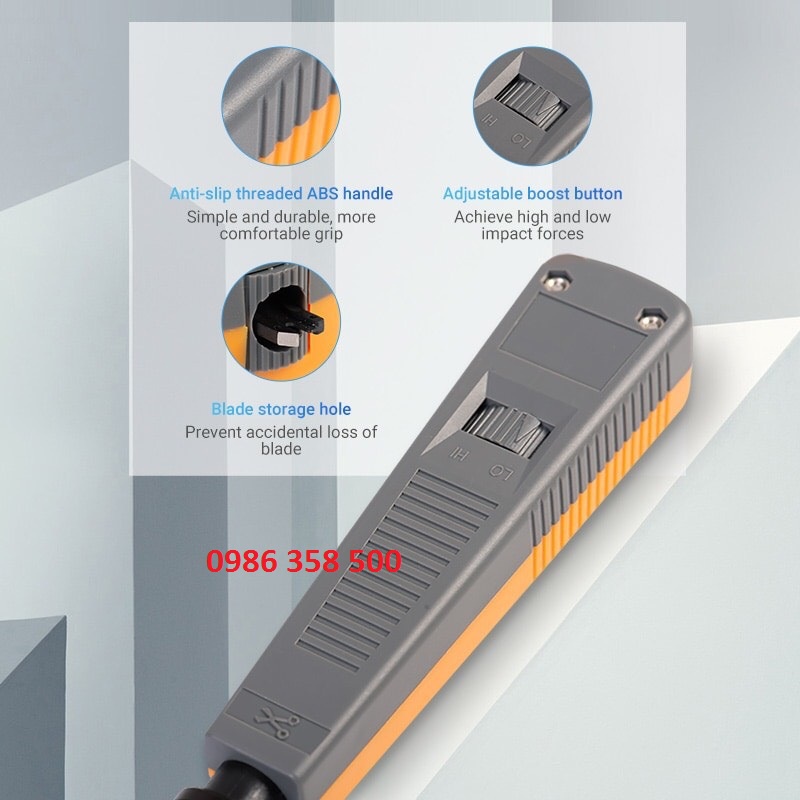 HI LO

Anti-slip threaded ABS handle
Simple and durable, more comfortable grip

Adjustable boost button
Achieve high and low impact forces

Blade storage hole
Prevent accidental loss of blade

HI LO

0986 358 500