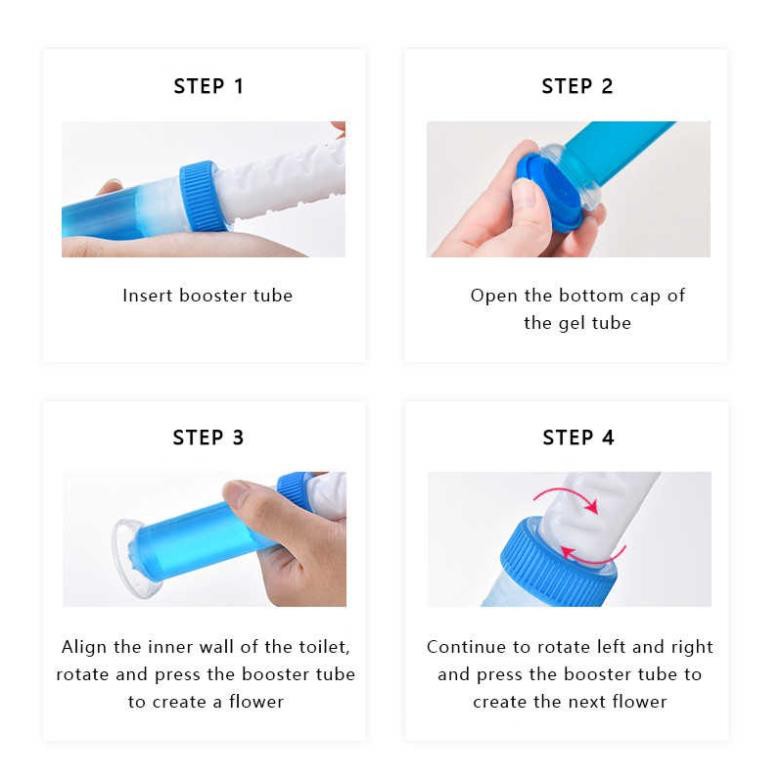 STEP 1

Insert booster tube

STEP 2

Open the bottom cap of the gel tube

STEP 3

Align the inner wall of the toilet, rotate and press the booster tube to create a flower

STEP 4

Continue to rotate left and right and press the booster tube to create the next flower