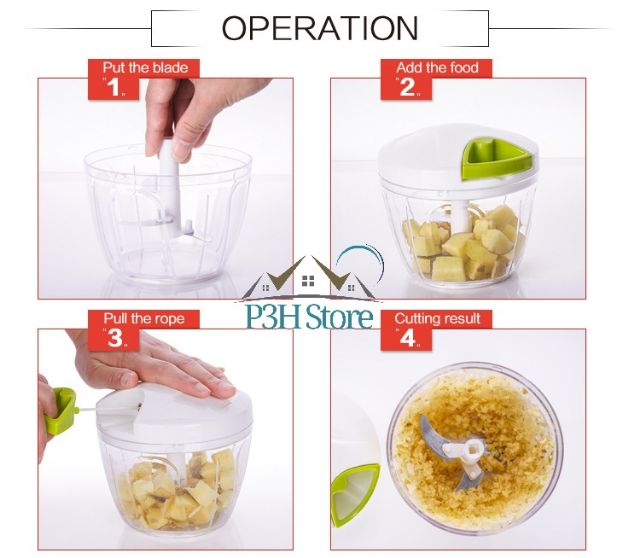 OPERATION

Put the blade
"1"

Add the food
"2"

P3H Store

Pull the rope
"3"

Cutting result
"4"