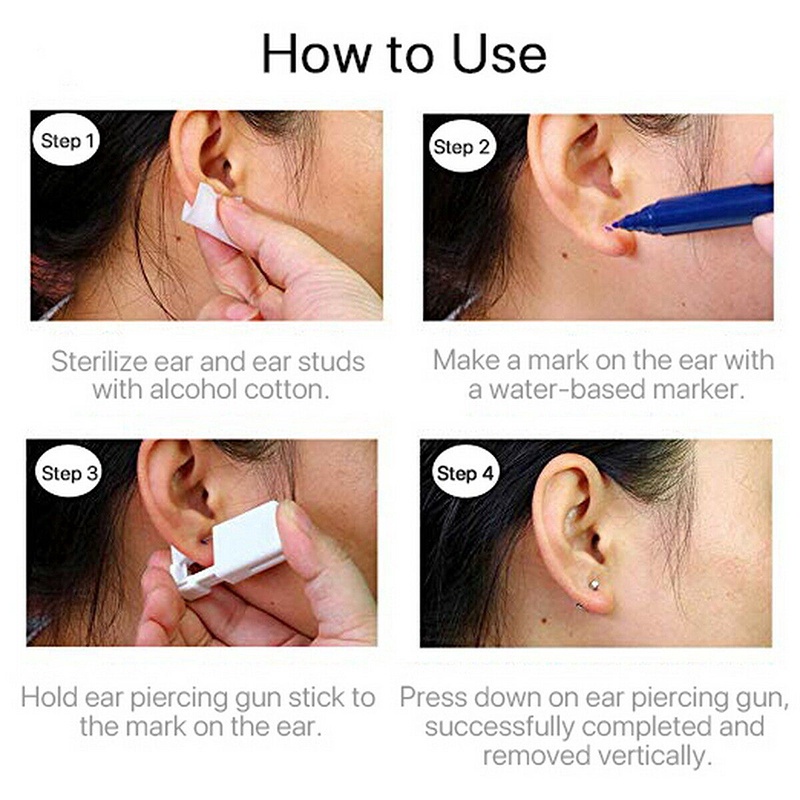 How to Use

Step 1

Sterilize ear and ear studs with alcohol cotton.

Step 2

Make a mark on the ear with a water-based marker.

Step 3

Hold ear piercing gun stick to the mark on the ear.

Step 4

Press down on ear piercing gun, successfully completed and removed vertically.