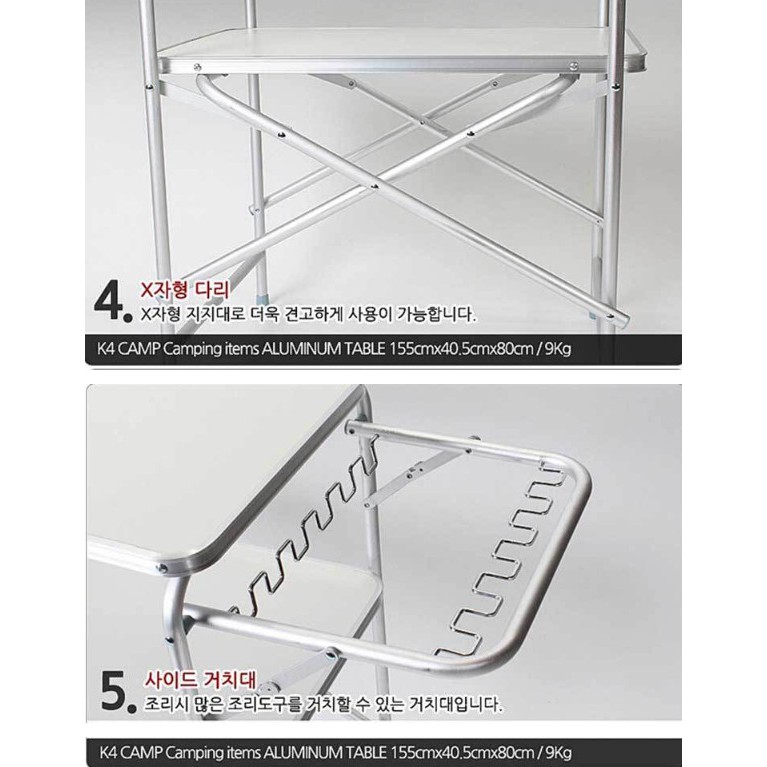 4. X자형 다리
X자형 지지대로 더욱 견고하게 사용이 가능합니다.

K4 CAMP Camping items ALUMINUM TABLE 155cmx40.5cmx80cm / 9Kg

5. 사이드 거치대
조리시 많은 조리도구를 거치할 수 있는 거치대입니다.

K4 CAMP Camping items ALUMINUM TABLE 155cmx40.5cmx80cm / 9Kg