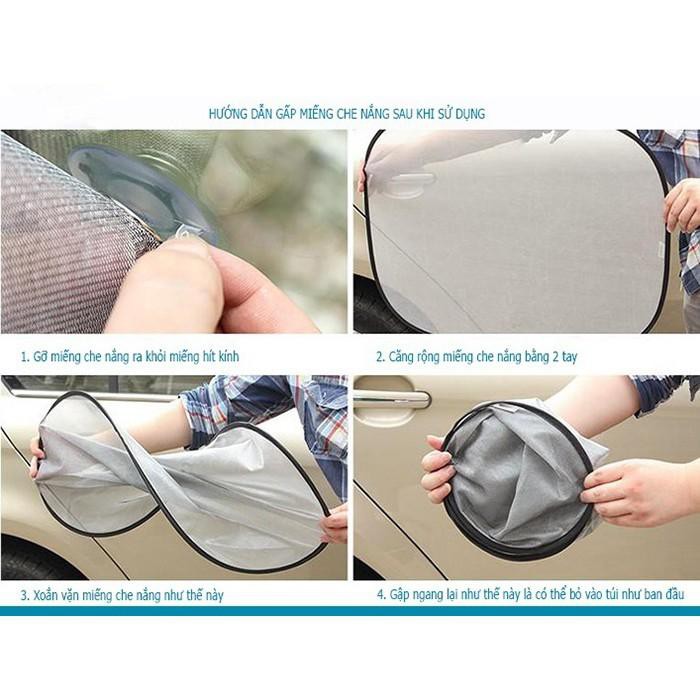 HƯỚNG DẪN GẤP MIẾNG CHE NẮNG SAU KHI SỬ DỤNG

1. Gỡ miếng che nắng ra khỏi miếng hít kính

2. Căng rộng miếng che nắng bằng 2 tay

3. Xoắn vặn miếng che nắng như thế này

4. Gập ngang lại như thế này là có thể bỏ vào túi như ban đầu