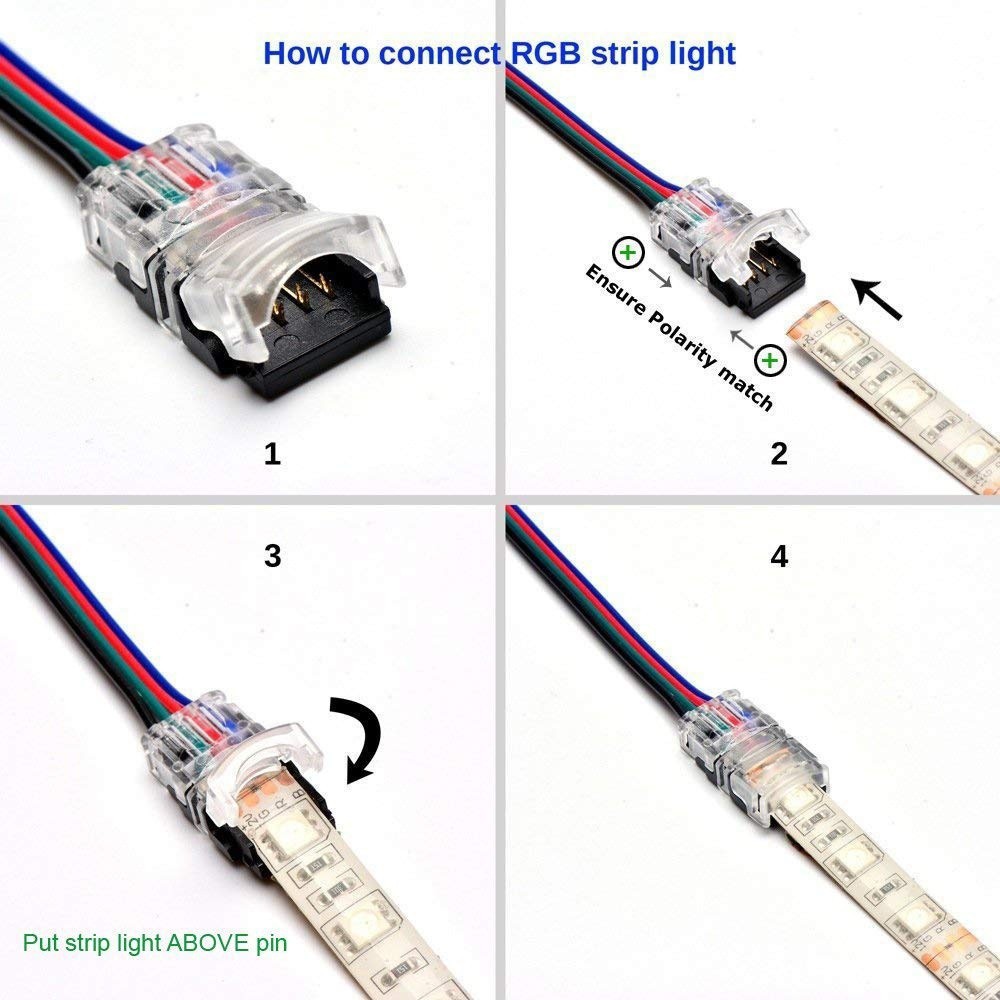 How to connect RGB strip light

1

+
Ensure Polarity match
+

2

3

Put strip light ABOVE pin

4