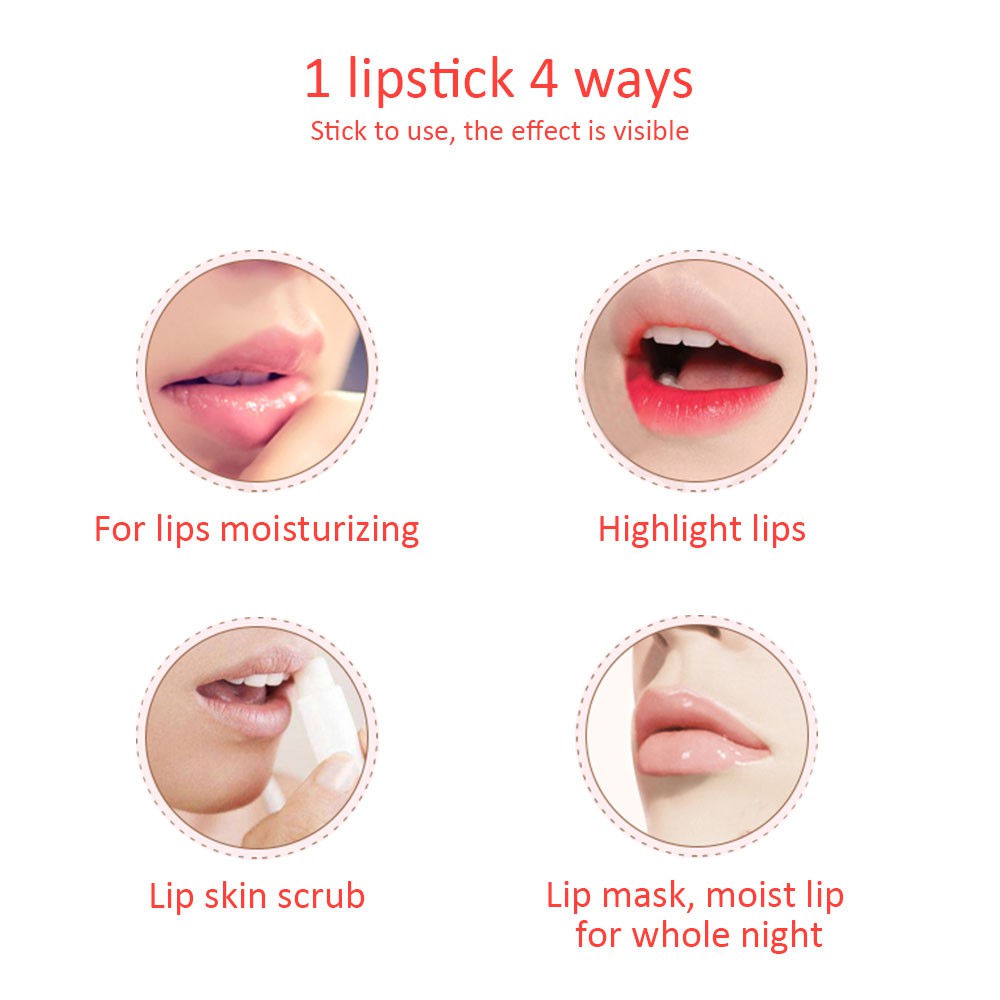 1 lipstick 4 ways
Stick to use, the effect is visible

For lips moisturizing

Highlight lips

Lip skin scrub

Lip mask, moist lip for whole night