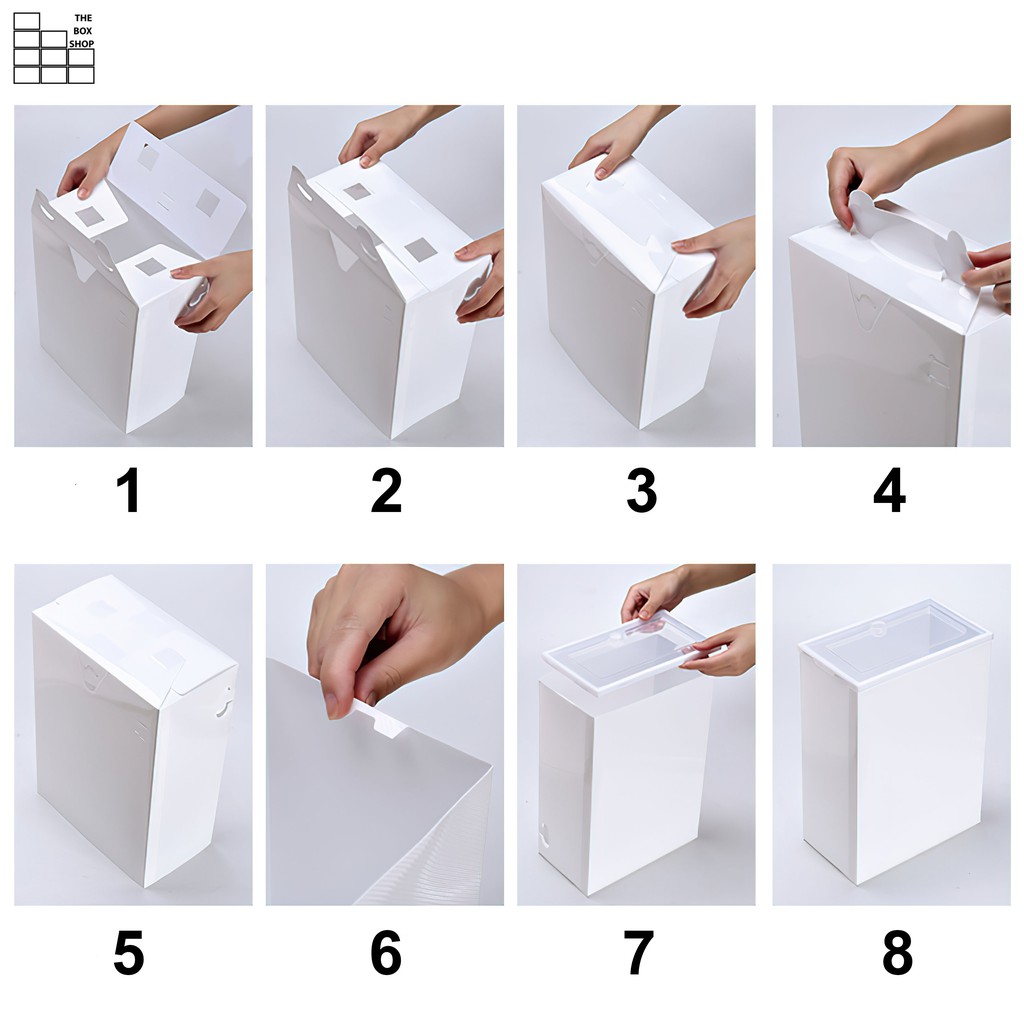 THE BOX SHOP

1

2

3

4

5

6

7

8