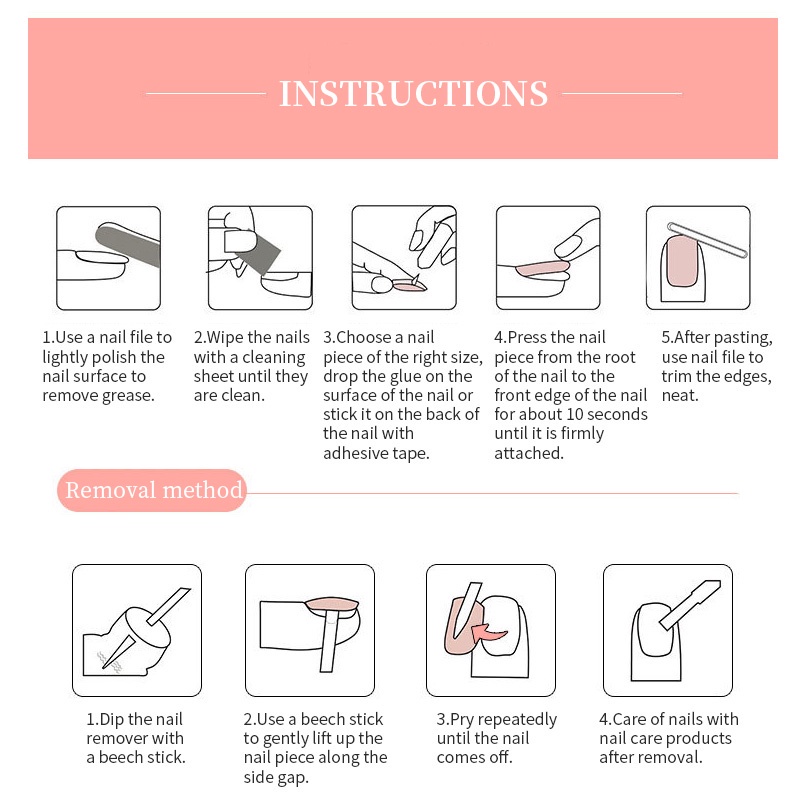 INSTRUCTIONS

1.Use a nail file to lightly polish the nail surface to remove grease.

2.Wipe the nails with a cleaning sheet until they are clean.

3.Choose a nail piece of the right size, drop the glue on the surface of the nail or stick it on the back of the nail with adhesive tape.

4.Press the nail piece from the root of the nail to the front edge of the nail for about 10 seconds until it is firmly attached.

5.After pasting, use nail file to trim the edges, neat.

Removal method

1.Dip the nail remover with a beech stick.

2.Use a beech stick to gently lift up the nail piece along the side gap.

3.Pry repeatedly until the nail comes off.

4.Care of nails with nail care products after removal.