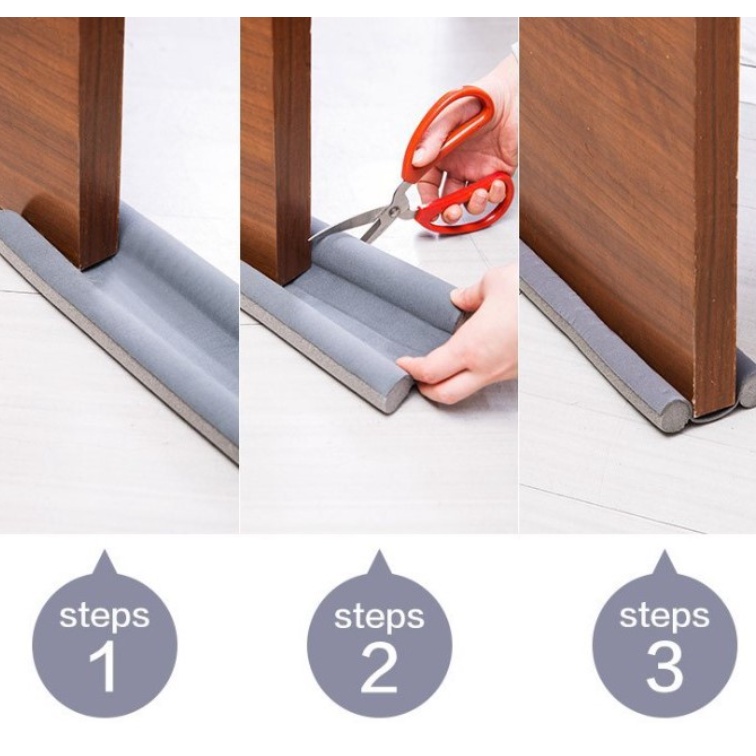 steps
1

steps
2

steps
3