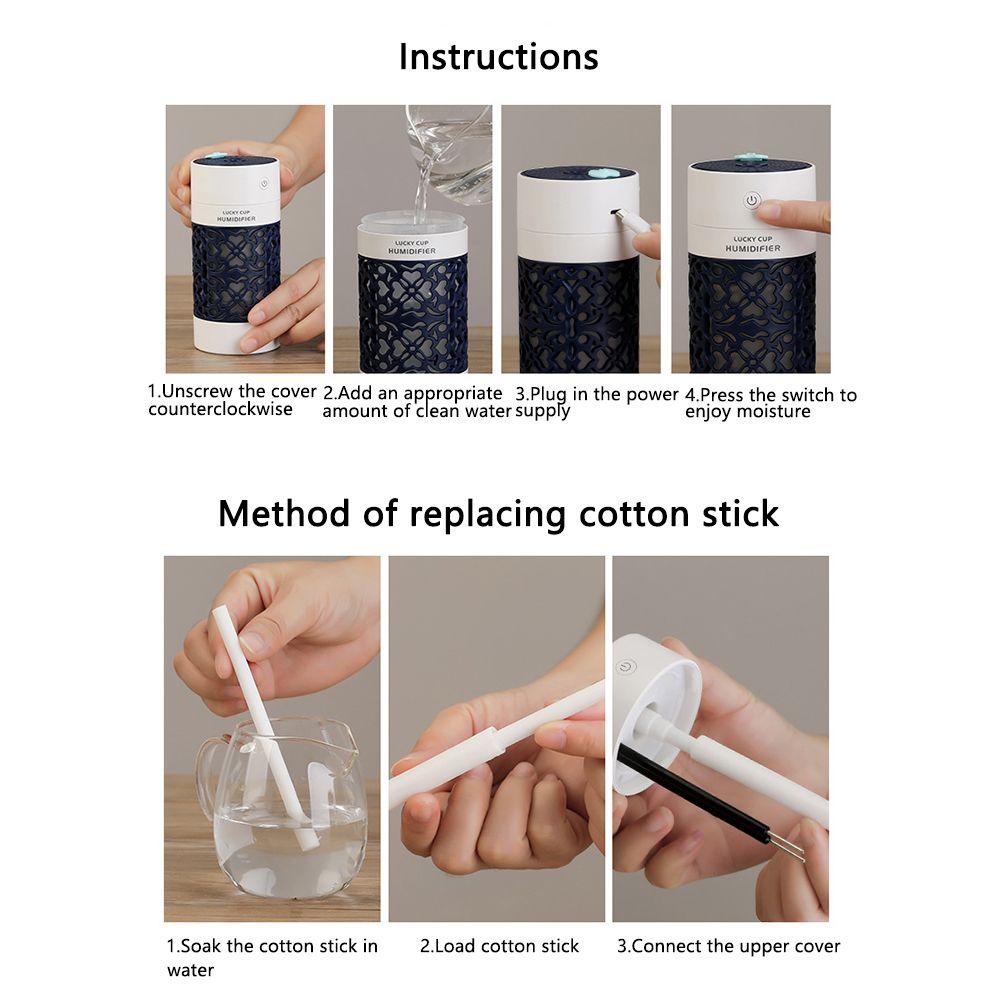 Instructions

LUCKY CUP
HUMIDIFIER

LUCKY CUP
HUMIDIFIER

LUCKY CUP
HUMIDIFIER

1.Unscrew the cover counterclockwise

2.Add an appropriate amount of clean water

3.Plug in the power supply

4.Press the switch to enjoy moisture

Method of replacing cotton stick

1.Soak the cotton stick in water

2.Load cotton stick

3.Connect the upper cover