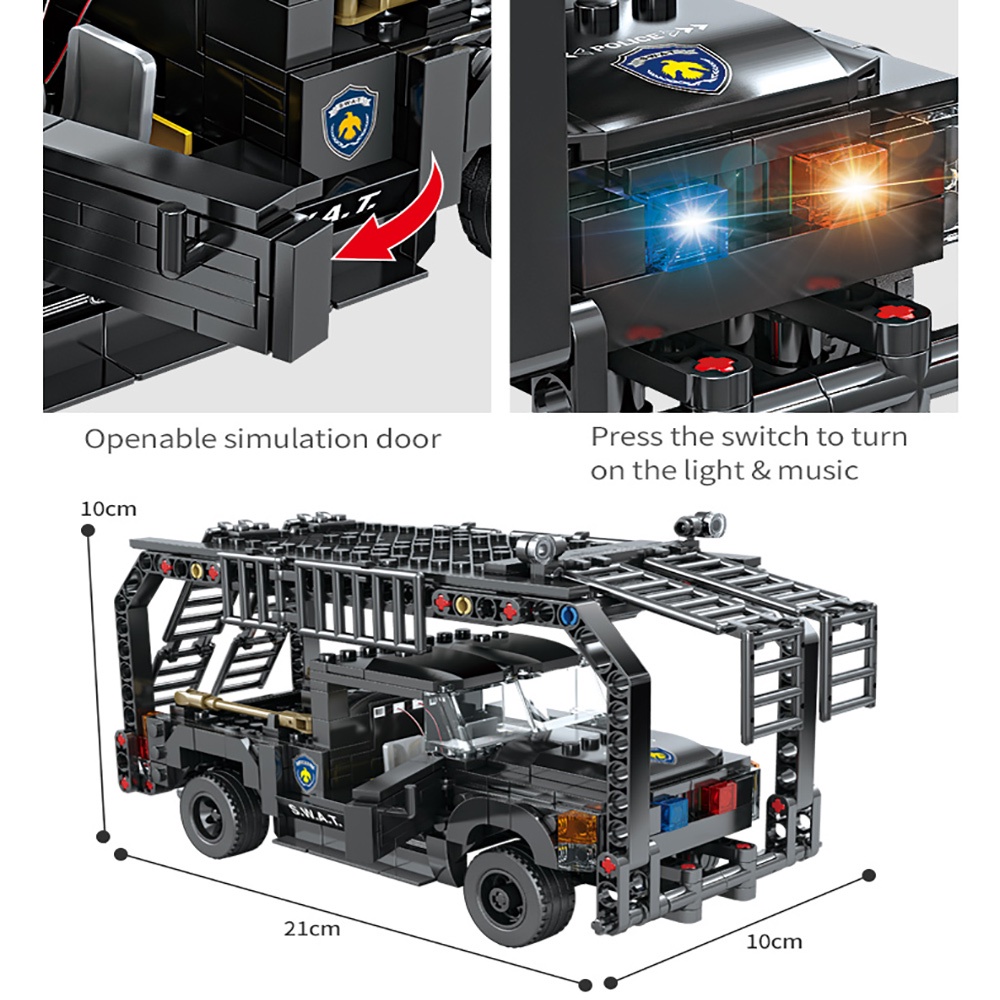 S.W.A.T.

POLICE

Openable simulation door

Press the switch to turn on the light & music

10cm

S.W.A.T.

21cm

10cm