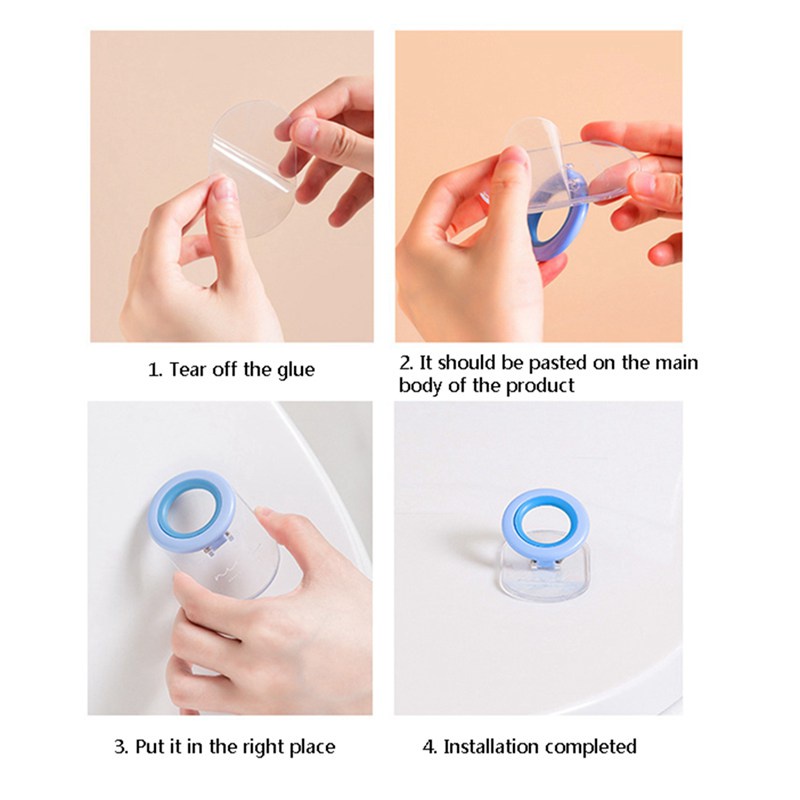 1. Tear off the glue

2. It should be pasted on the main body of the product

3. Put it in the right place

4. Installation completed