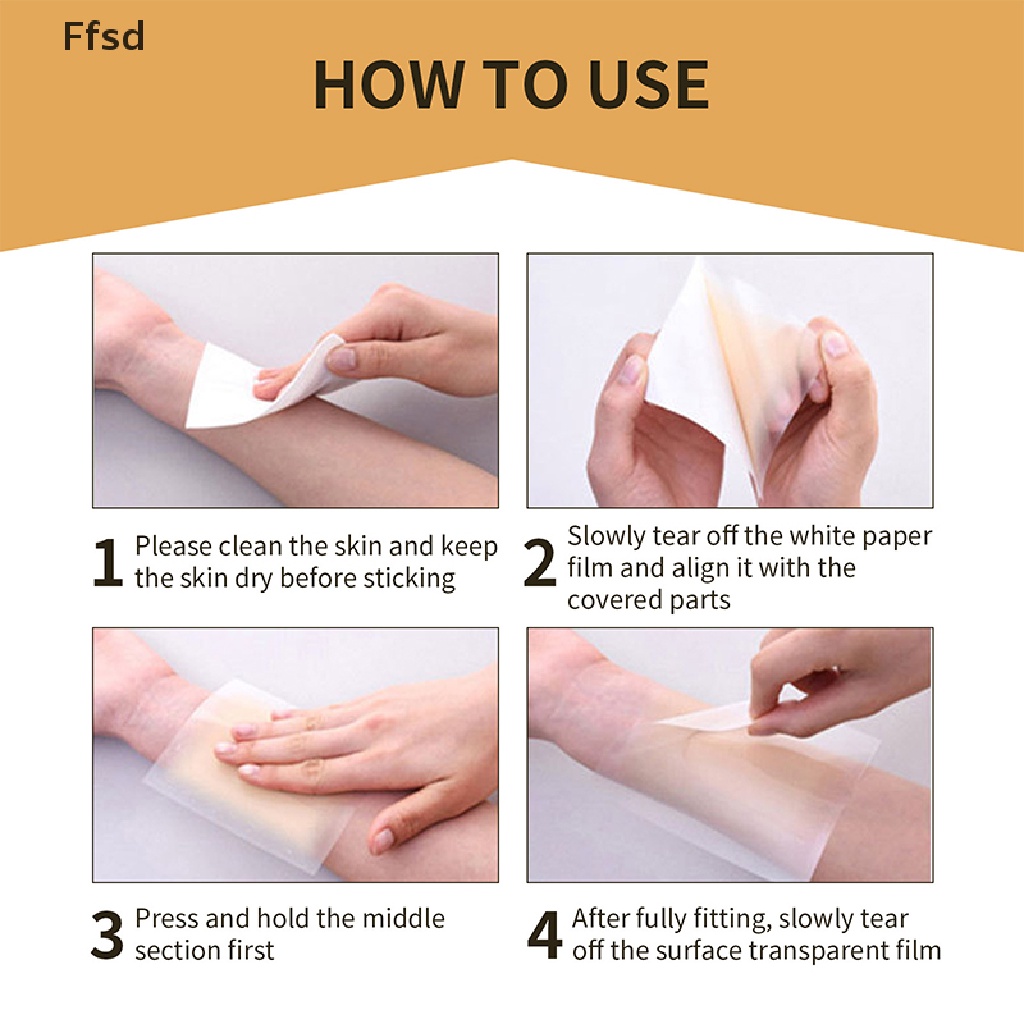 Ffsd

HOW TO USE

1 Please clean the skin and keep the skin dry before sticking

2 Slowly tear off the white paper film and align it with the covered parts

3 Press and hold the middle section first

4 After fully fitting, slowly tear off the surface transparent film