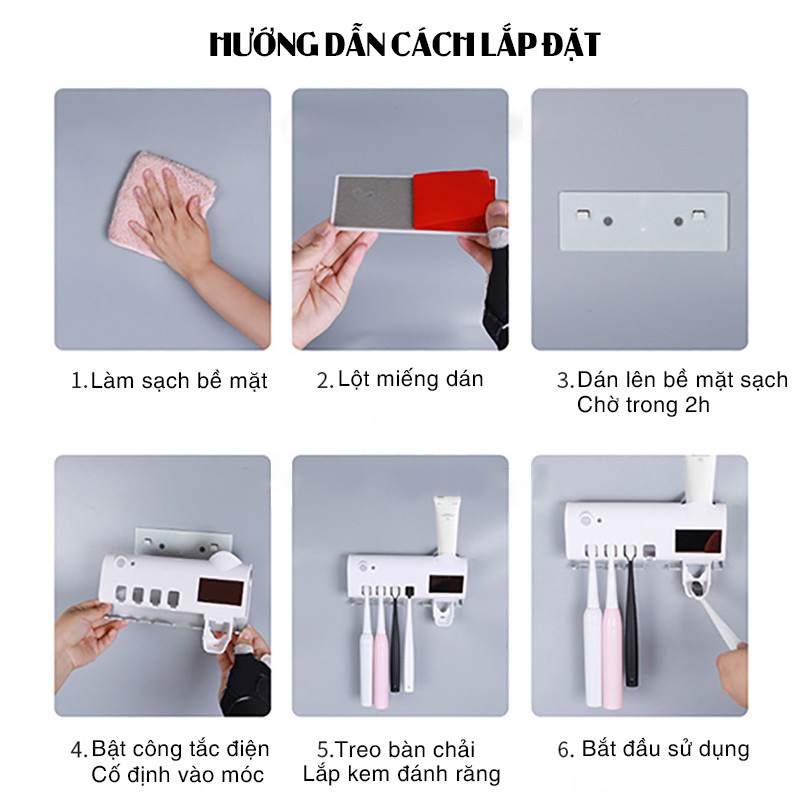 HƯỚNG DẪN CÁCH LẮP ĐẶT

1.Làm sạch bề mặt

2.Lột miếng dán

3.Dán lên bề mặt sạch
Chờ trong 2h

4.Bật công tắc điện
Cố định vào móc

5.Treo bàn chải
Lắp kem đánh răng

6. Bắt đầu sử dụng