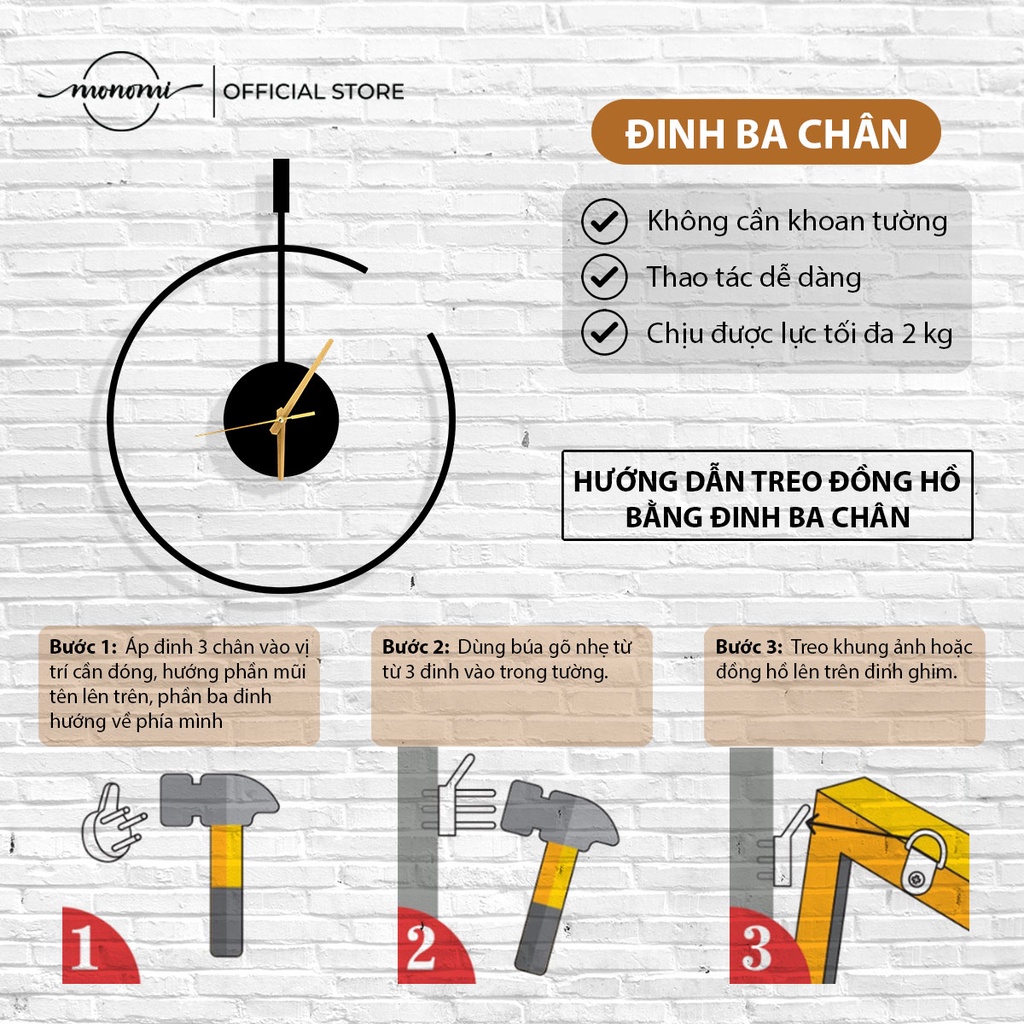 monomi | OFFICIAL STORE

ĐINH BA CHÂN

Không cần khoan tường

Thao tác dễ dàng

Chịu được lực tối đa 2 kg

HƯỚNG DẪN TREO ĐỒNG HỒ BẰNG ĐINH BA CHÂN

Bước 1: Áp đinh 3 chân vào vị trí cần đóng, hướng phần mũi tên lên trên, phần ba đinh hướng về phía mình

Bước 2: Dùng búa gõ nhẹ từ từ 3 đinh vào trong tường.

Bước 3: Treo khung ảnh hoặc đồng hồ lên trên đinh ghim.

1

2

3