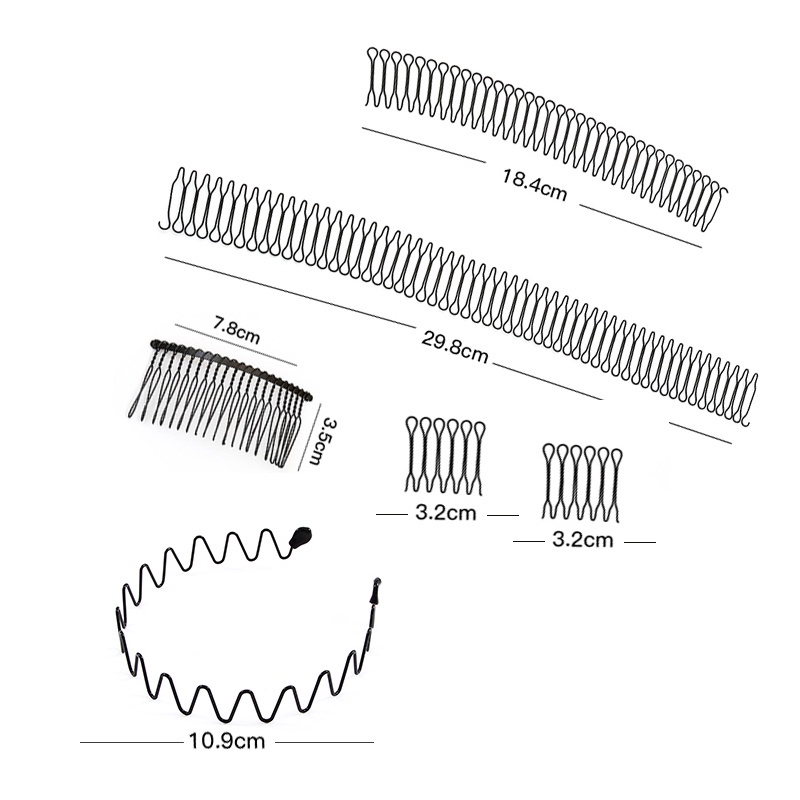 18.4cm

29.8cm

7.8cm

3.5cm

3.2cm

3.2cm

10.9cm