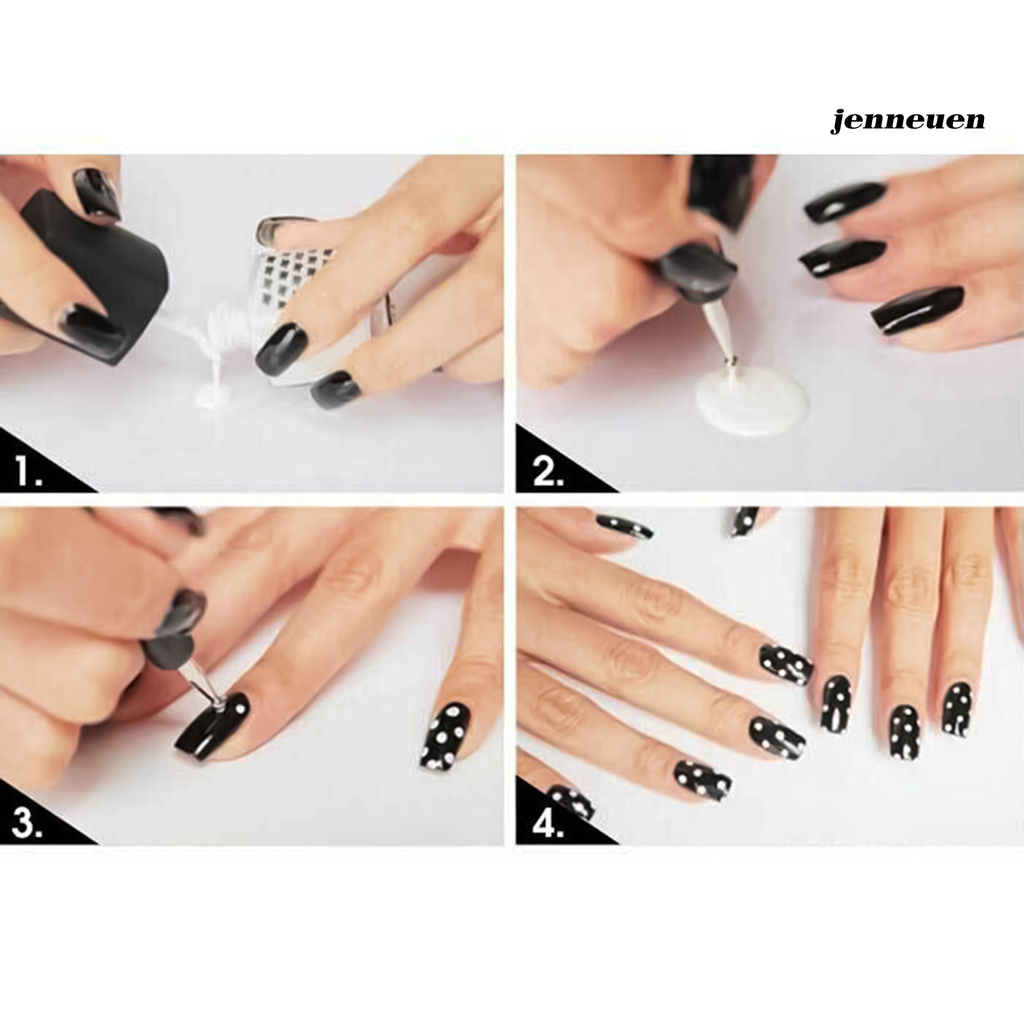 jenneuen

1.

2.

3.

4.