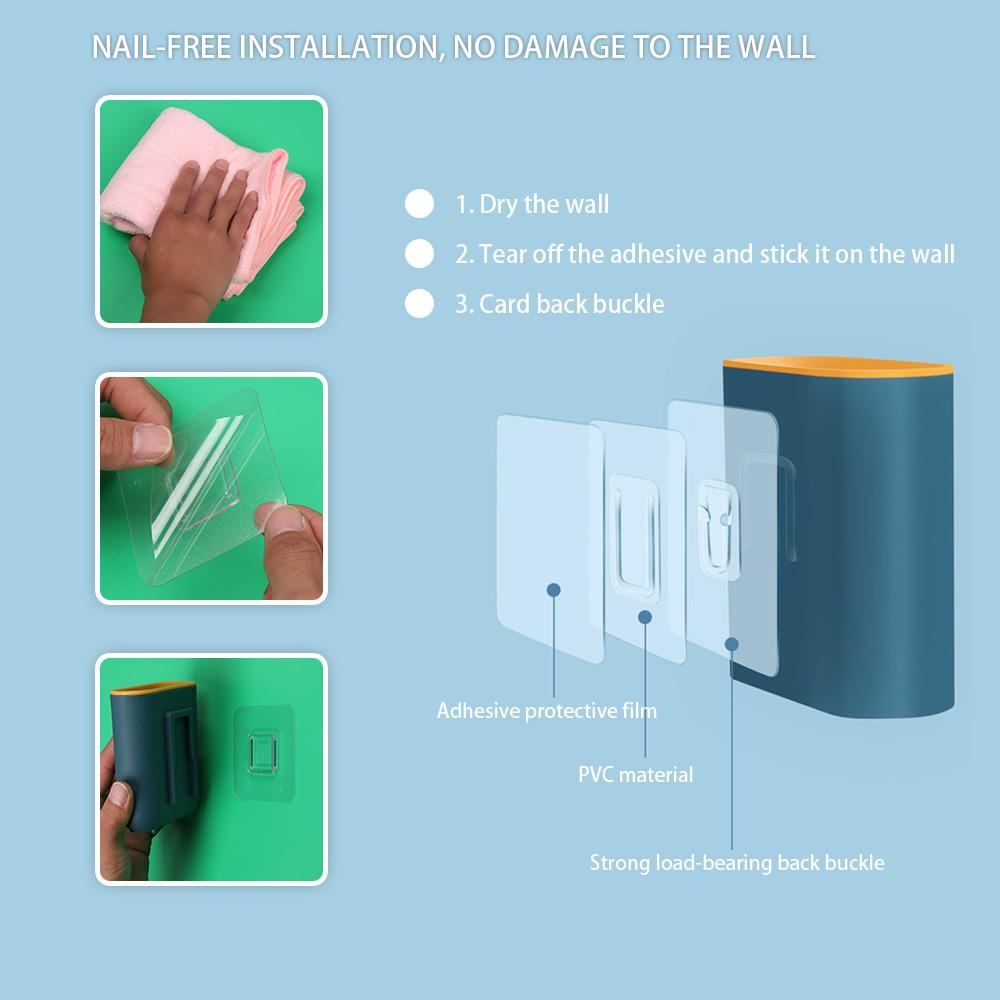 NAIL-FREE INSTALLATION, NO DAMAGE TO THE WALL

1. Dry the wall

2. Tear off the adhesive and stick it on the wall

3. Card back buckle

Adhesive protective film

PVC material

Strong load-bearing back buckle