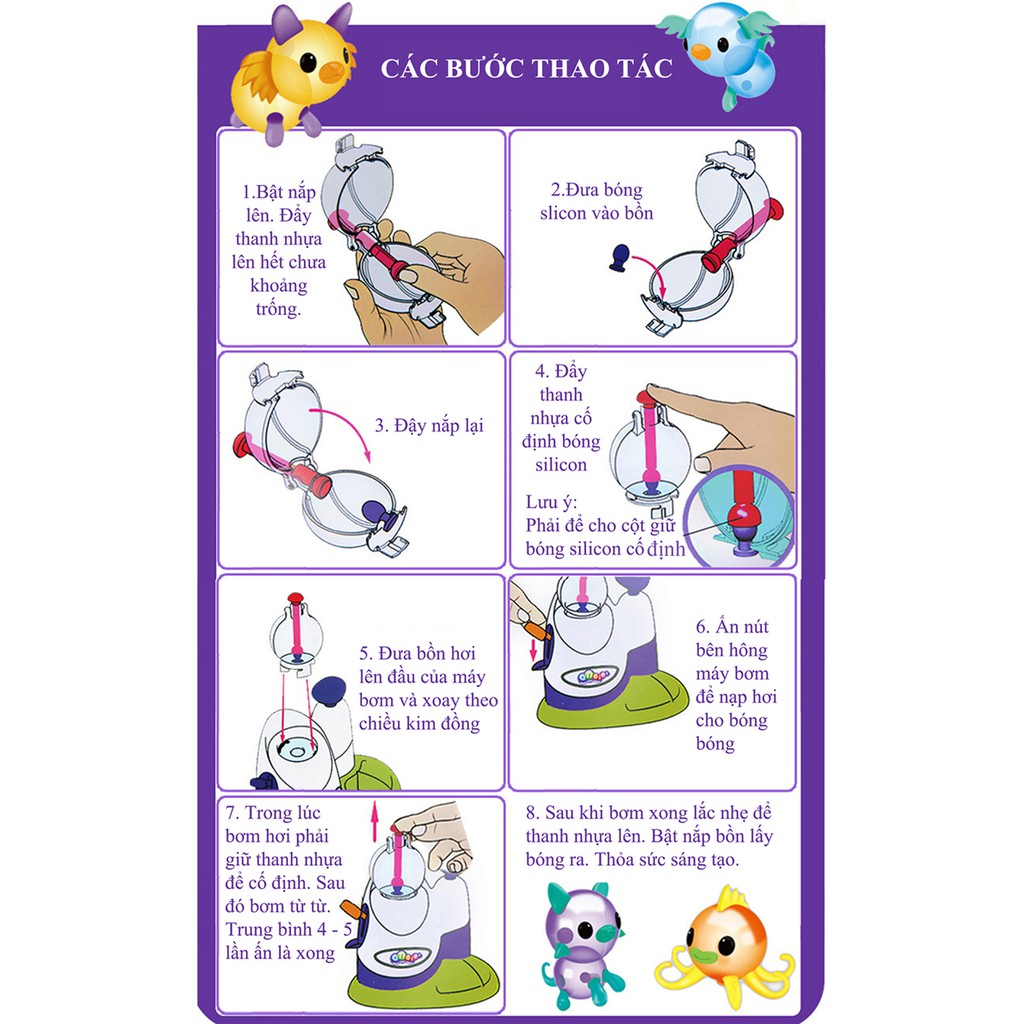 CÁC BƯỚC THAO TÁC

1.Bật nắp lên. Đẩy thanh nhựa lên hết chưa khoảng trống.

2.Đưa bóng slicon vào bồn

3. Đậy nắp lại

4. Đẩy thanh nhựa cố định bóng silicon

Lưu ý:
Phải để cho cột giữ bóng silicon cố định

5. Đưa bồn hơi lên đầu của máy bơm và xoay theo chiều kim đồng

6. Ấn nút bên hông máy bơm để nạp hơi cho bóng bóng

7. Trong lúc bơm hơi phải giữ thanh nhựa để cố định. Sau đó bơm từ từ. Trung bình 4 - 5 lần ấn là xong

8. Sau khi bơm xong lắc nhẹ để thanh nhựa lên. Bật nắp bồn lấy bóng ra. Thỏa sức sáng tạo.