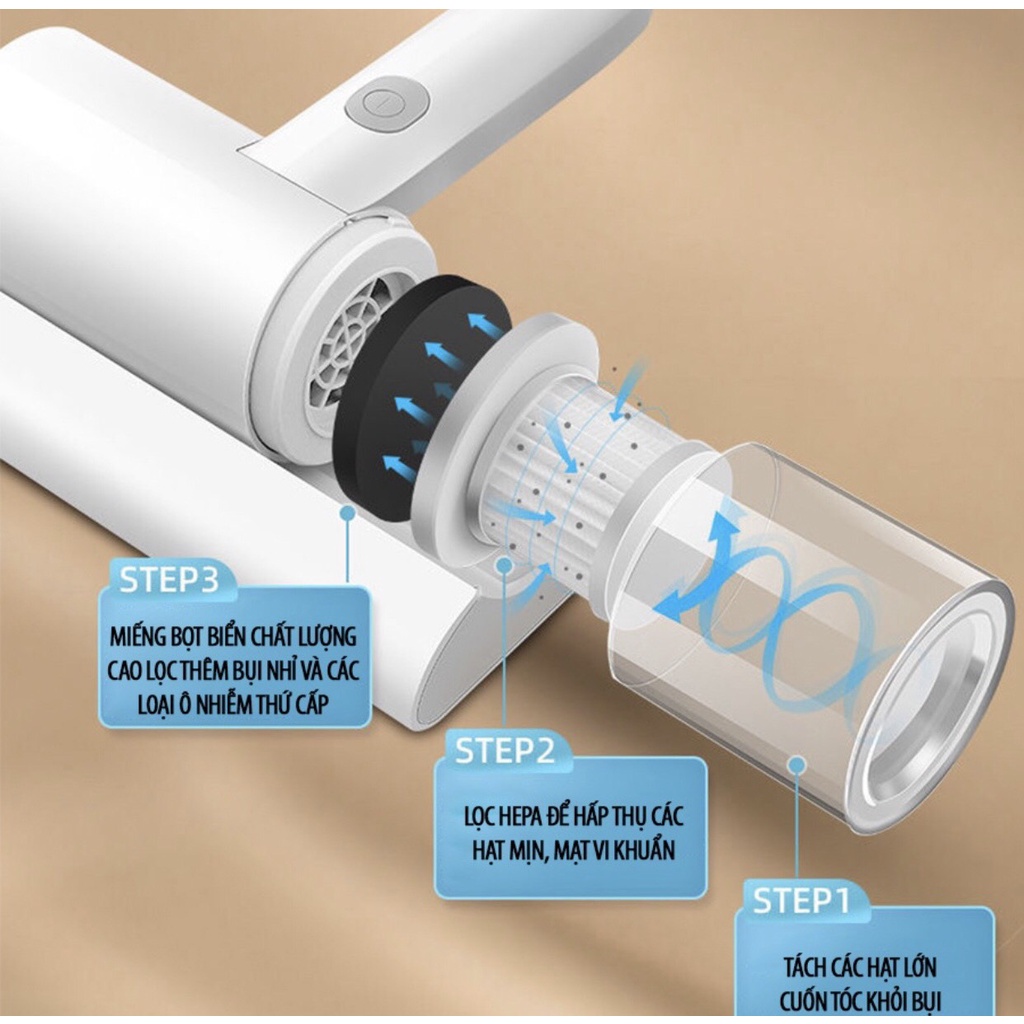 STEP3

MIẾNG BỌT BIỂN CHẤT LƯỢNG CAO LỌC THÊM BỤI NHỈ VÀ CÁC LOẠI Ô NHIỄM THỨ CẤP

STEP2

LỌC HEPA ĐỂ HẤP THỤ CÁC HẠT MỊN, MẠT VI KHUẨN

STEP1

TÁCH CÁC HẠT LỚN CUỐN TÓC KHỎI BỤI