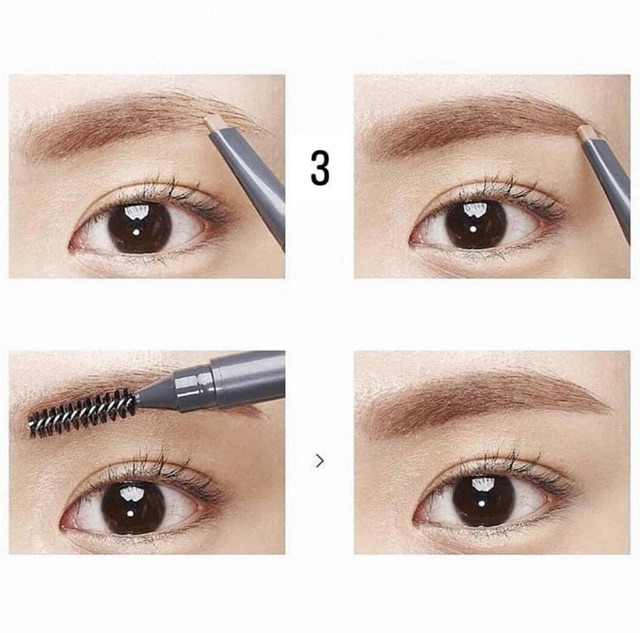 3

>