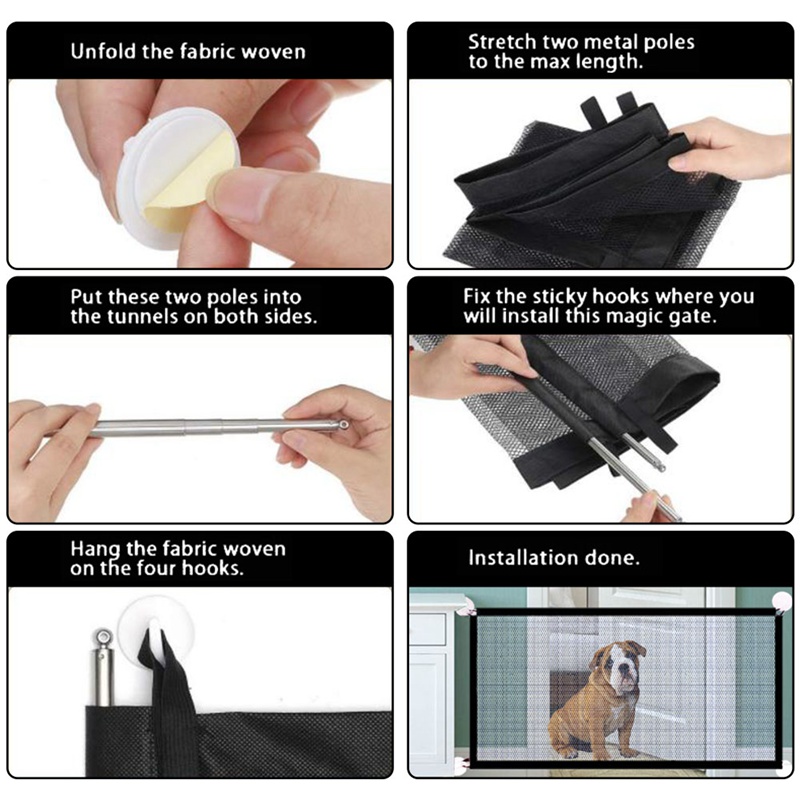 Unfold the fabric woven

Stretch two metal poles to the max length.

Put these two poles into the tunnels on both sides.

Fix the sticky hooks where you will install this magic gate.

Hang the fabric woven on the four hooks.

Installation done.