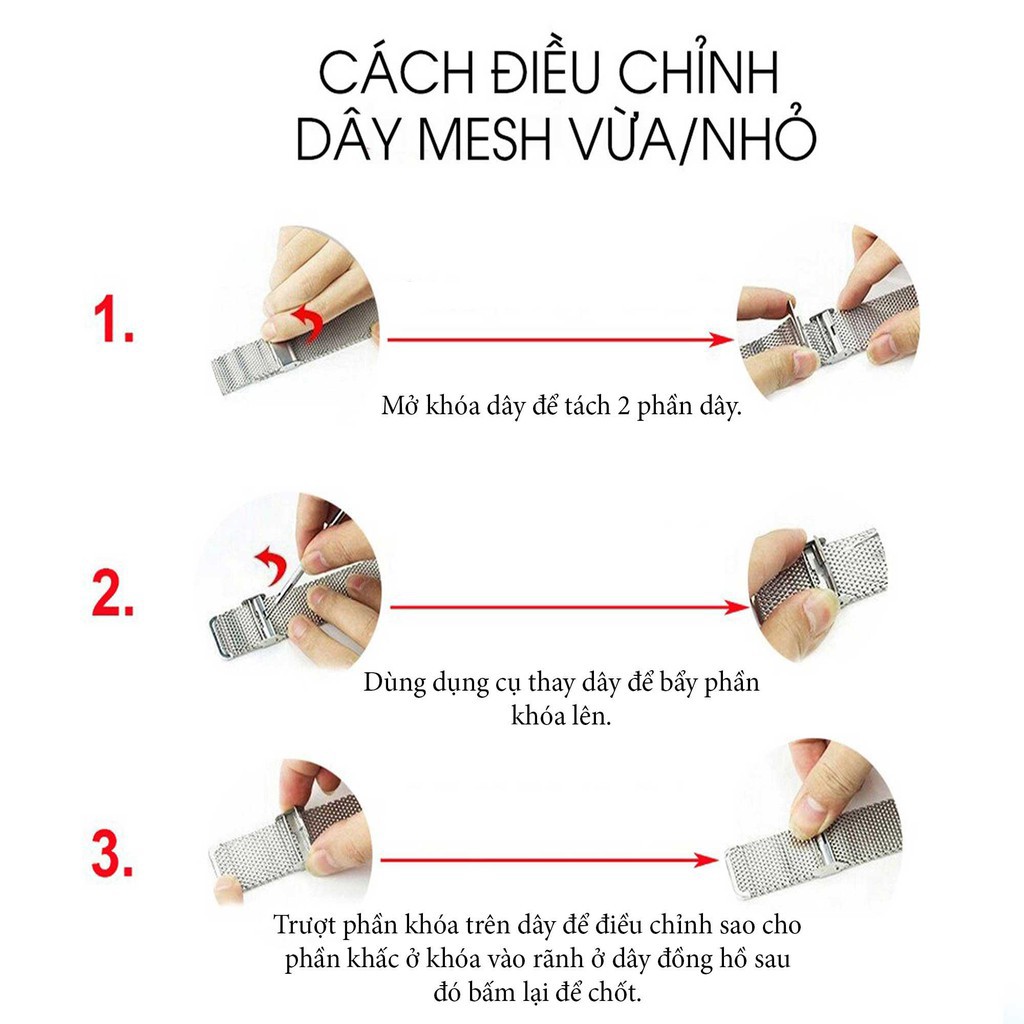 CÁCH ĐIỀU CHỈNH DÂY MESH VỪA/NHỎ

1.

Mở khóa dây để tách 2 phần dây.

2.

Dùng dụng cụ thay dây để bẩy phần khóa lên.

3.

Trượt phần khóa trên dây để điều chỉnh sao cho phần khấc ở khóa vào rãnh ở dây đồng hồ sau đó bấm lại để chốt.