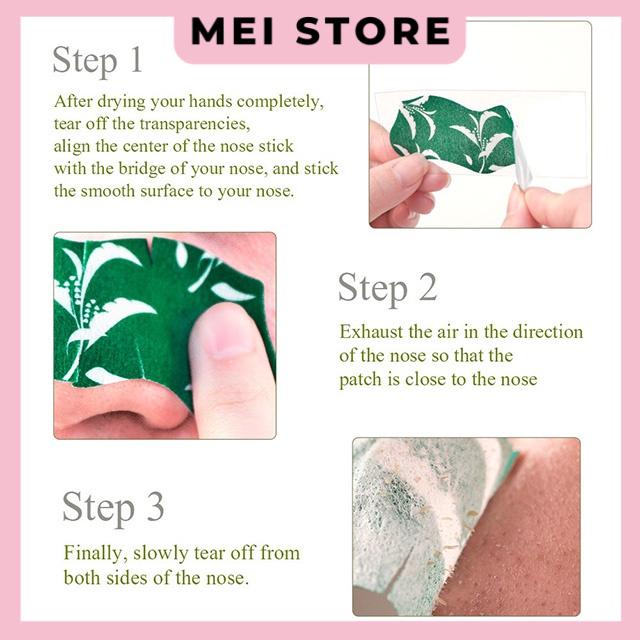 MEI STORE

Step 1

After drying your hands completely, tear off the transparencies, align the center of the nose stick with the bridge of your nose, and stick the smooth surface to your nose.

Step 2

Exhaust the air in the direction of the nose so that the patch is close to the nose

Step 3

Finally, slowly tear off from both sides of the nose.