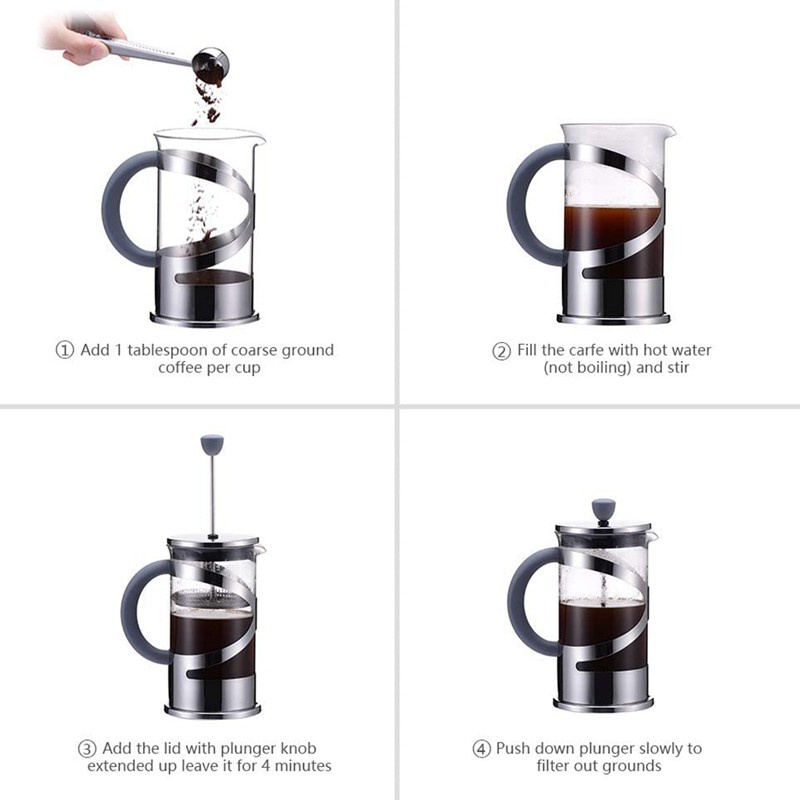 ① Add 1 tablespoon of coarse ground coffee per cup

② Fill the carfe with hot water (not boiling) and stir

③ Add the lid with plunger knob extended up leave it for 4 minutes

④ Push down plunger slowly to filter out grounds