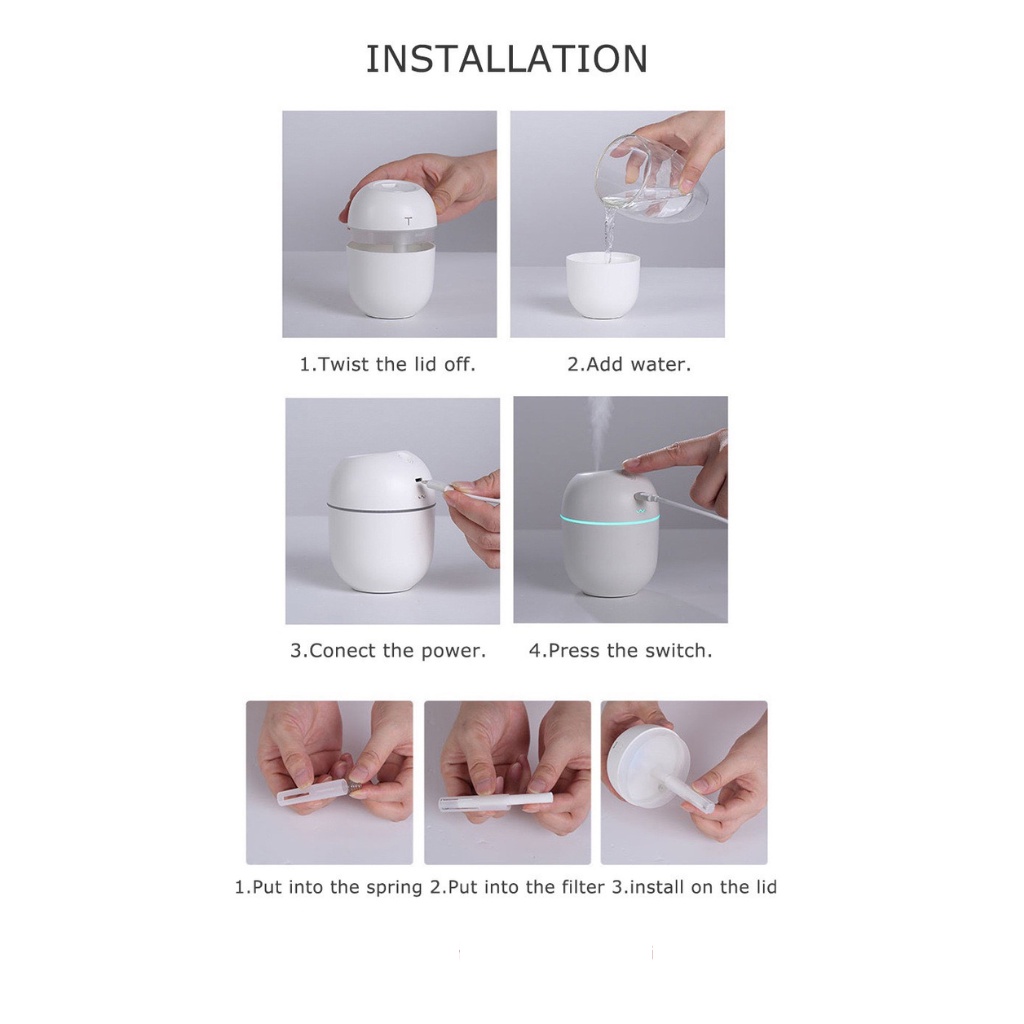 INSTALLATION

1.Twist the lid off.

2.Add water.

3.Conect the power.

4.Press the switch.

1.Put into the spring 2.Put into the filter 3.install on the lid