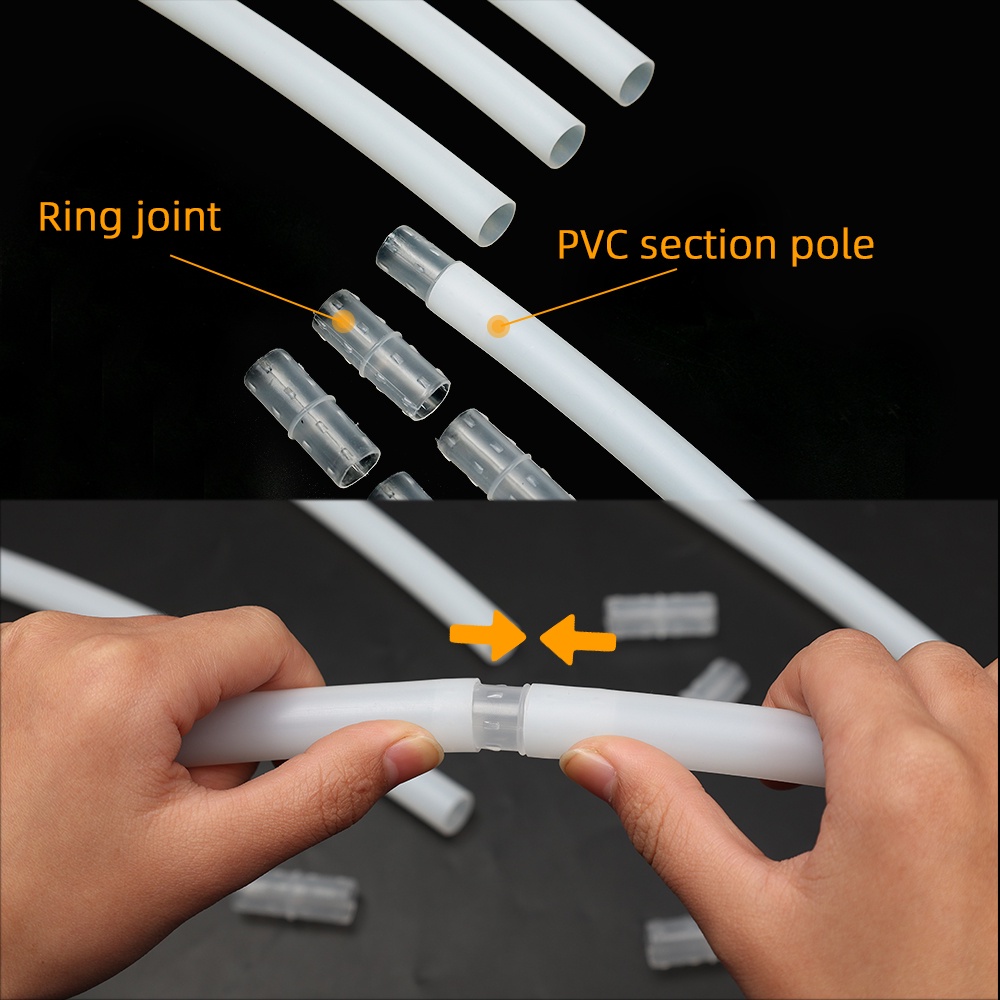 Ring joint

PVC section pole