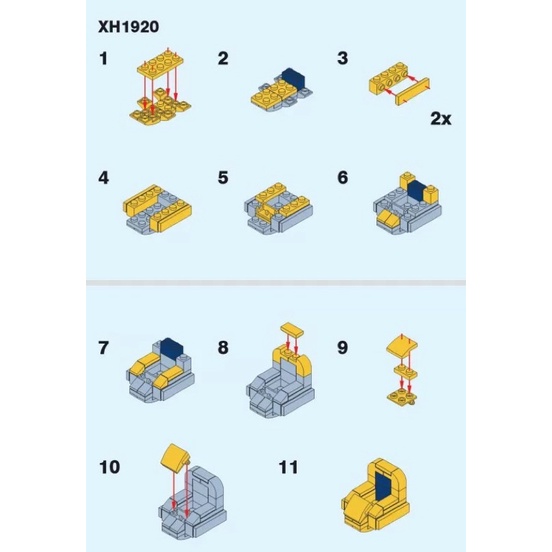 XH1920

1

2

3

2x

4

5

6

7

8

9

10

11