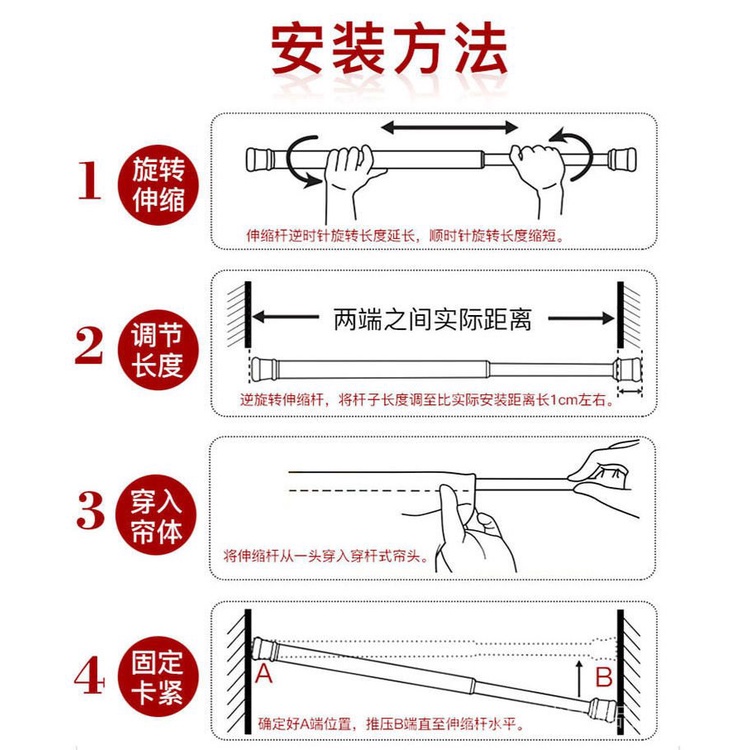 安装方法

1 旋转伸缩

伸缩杆逆时针旋转长度延长，顺时针旋转长度缩短。

2 调节长度

两端之间实际距离

逆旋转伸缩杆，将杆子长度调至比实际安装距离长1cm左右。

3 穿入帘体

将伸缩杆从一头穿入穿杆式帘头。

4 固定卡紧

A

B

确定好A端位置，推压B端直至伸缩杆水平。