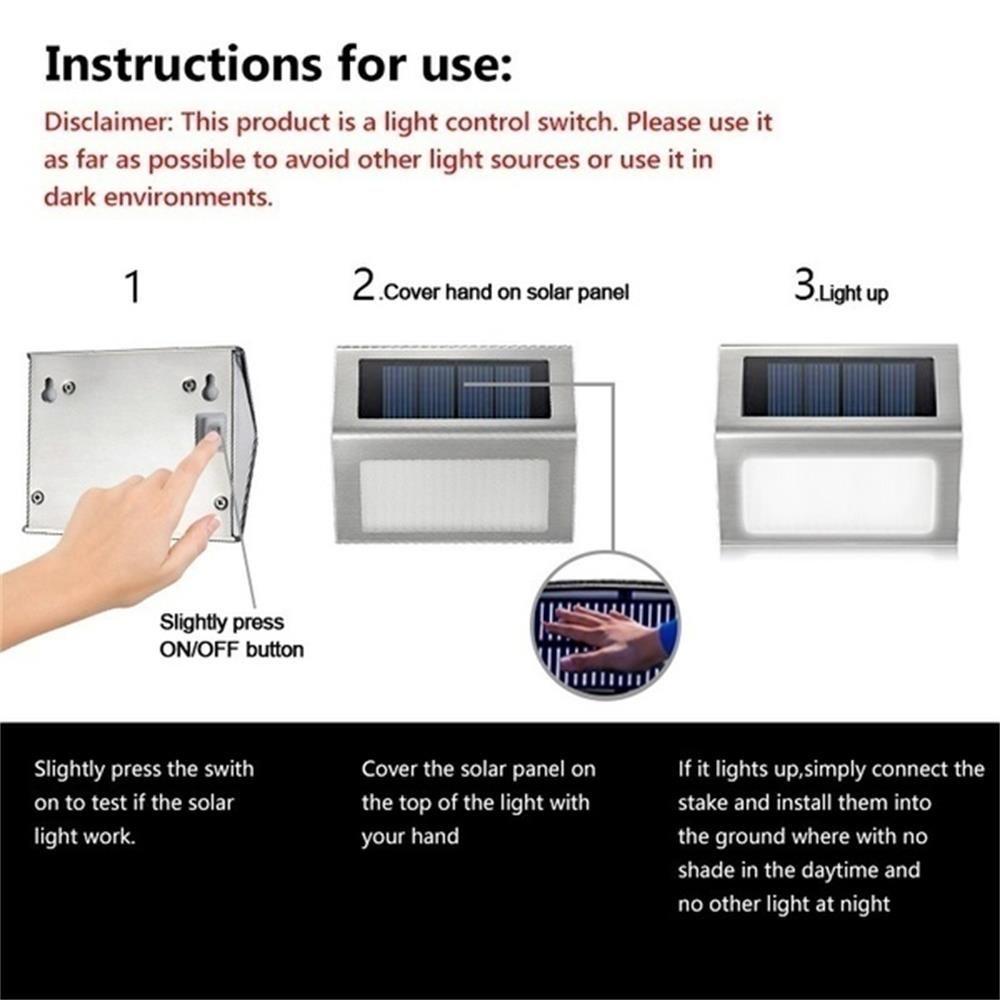 Instructions for use:

Disclaimer: This product is a light control switch. Please use it as far as possible to avoid other light sources or use it in dark environments.

1

2.Cover hand on solar panel

3.Light up

Slightly press ON/OFF button

Slightly press the swith on to test if the solar light work.

Cover the solar panel on the top of the light with your hand

If it lights up,simply connect the stake and install them into the ground where with no shade in the daytime and no other light at night