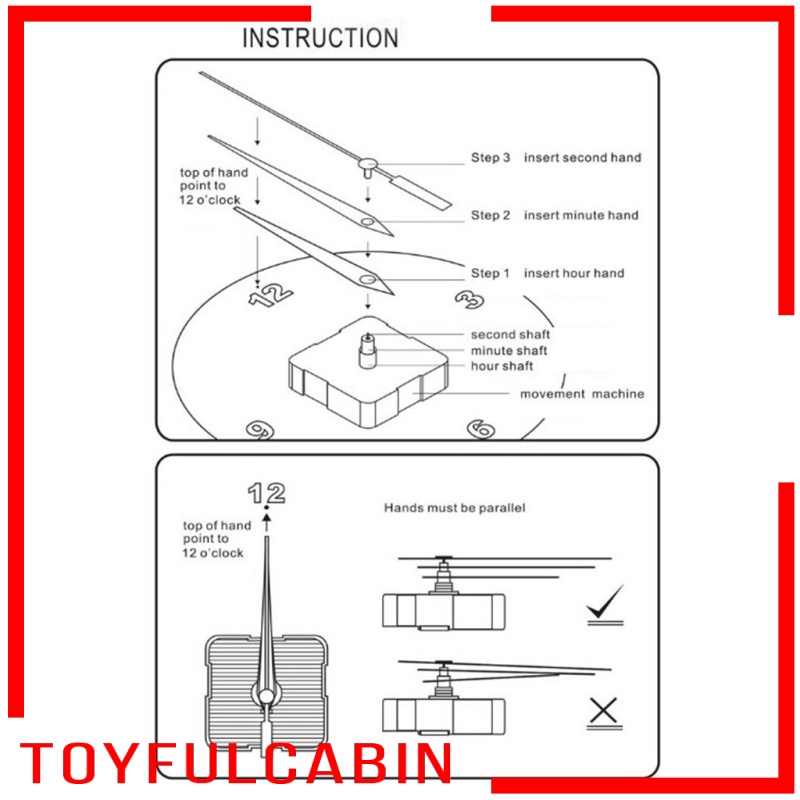 INSTRUCTION

top of hand point to 12 o'clock

Step 3 insert second hand

Step 2 insert minute hand

Step 1 insert hour hand

12

3

second shaft

minute shaft

hour shaft

movement machine

9

6

12

top of hand point to 12 o'clock

Hands must be parallel

TOYFULCABIN