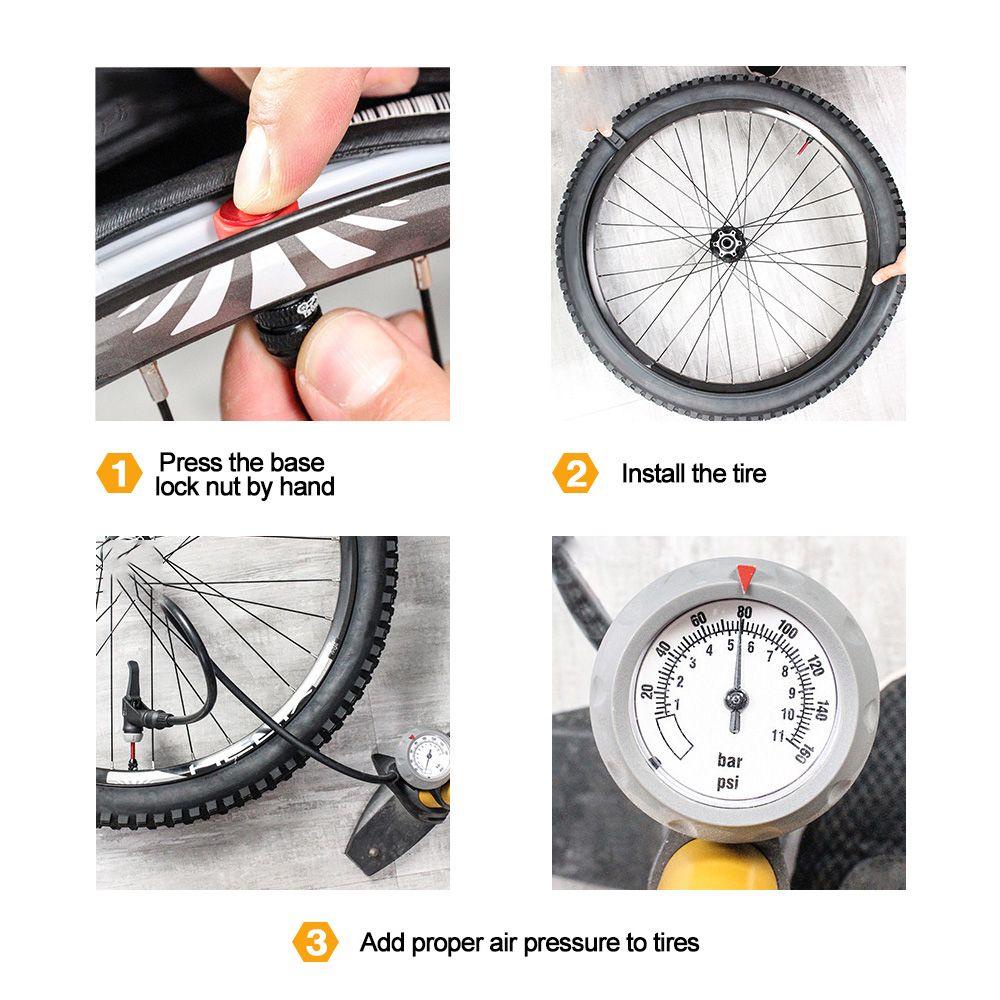 1 Press the base lock nut by hand

2 Install the tire

20 40 60 80 100 120 140 160
1 2 3 4 5 6 7 8 9 10 11
bar
psi

3 Add proper air pressure to tires