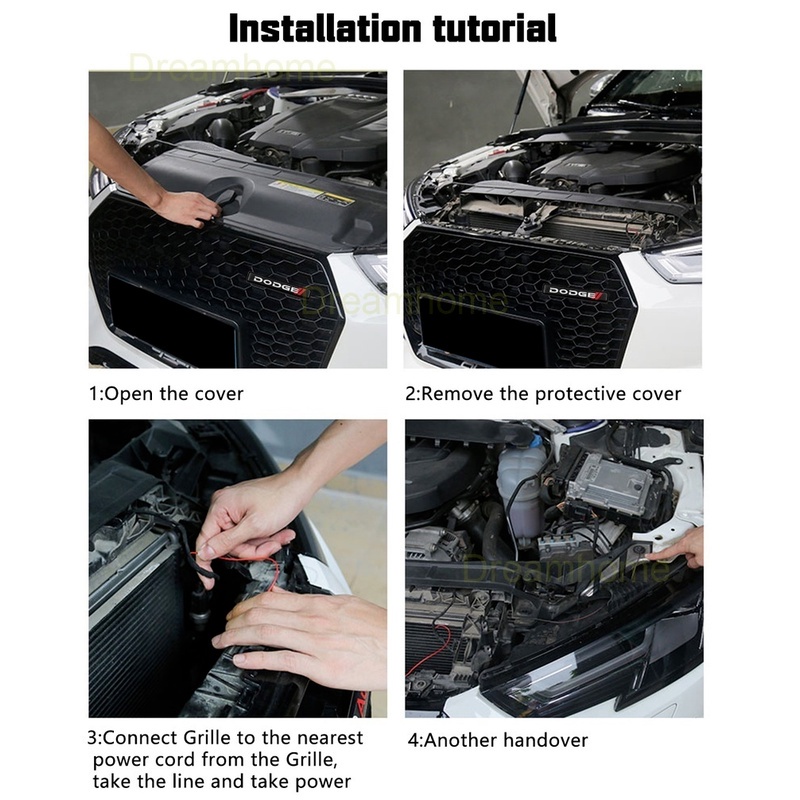 Installation tutorial

Dreamhome

DODGE

Dreamhome

DODGE

1:Open the cover

2:Remove the protective cover

Dreamhome

3:Connect Grille to the nearest power cord from the Grille, take the line and take power

4:Another handover