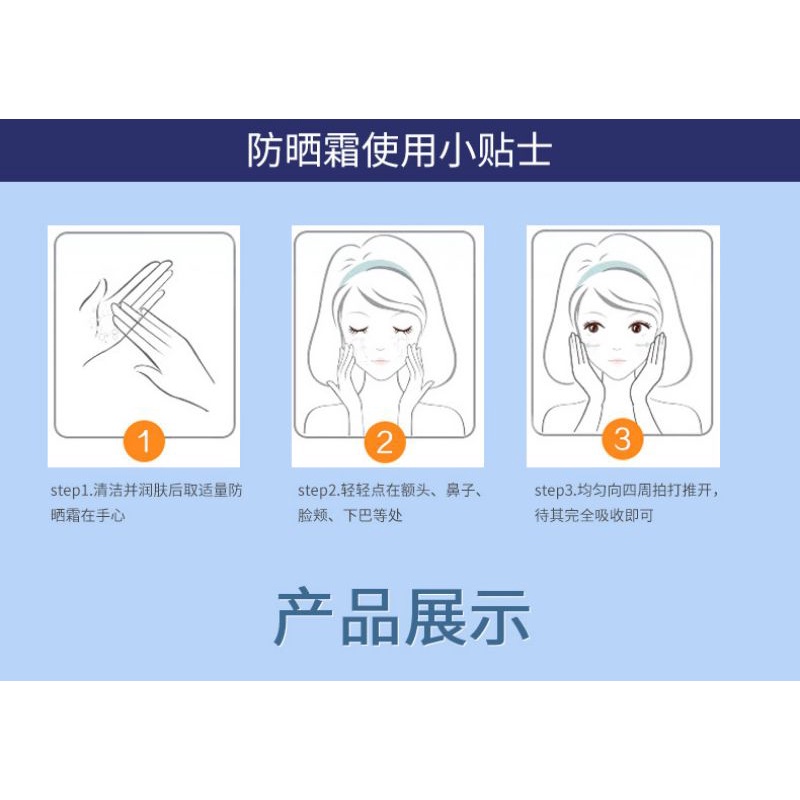 防晒霜使用小贴士

1

step1.清洁并润肤后取适量防晒霜在手心

2

step2.轻轻点在额头、鼻子、脸颊、下巴等处

3

step3.均匀向四周拍打推开，待其完全吸收即可

产品展示