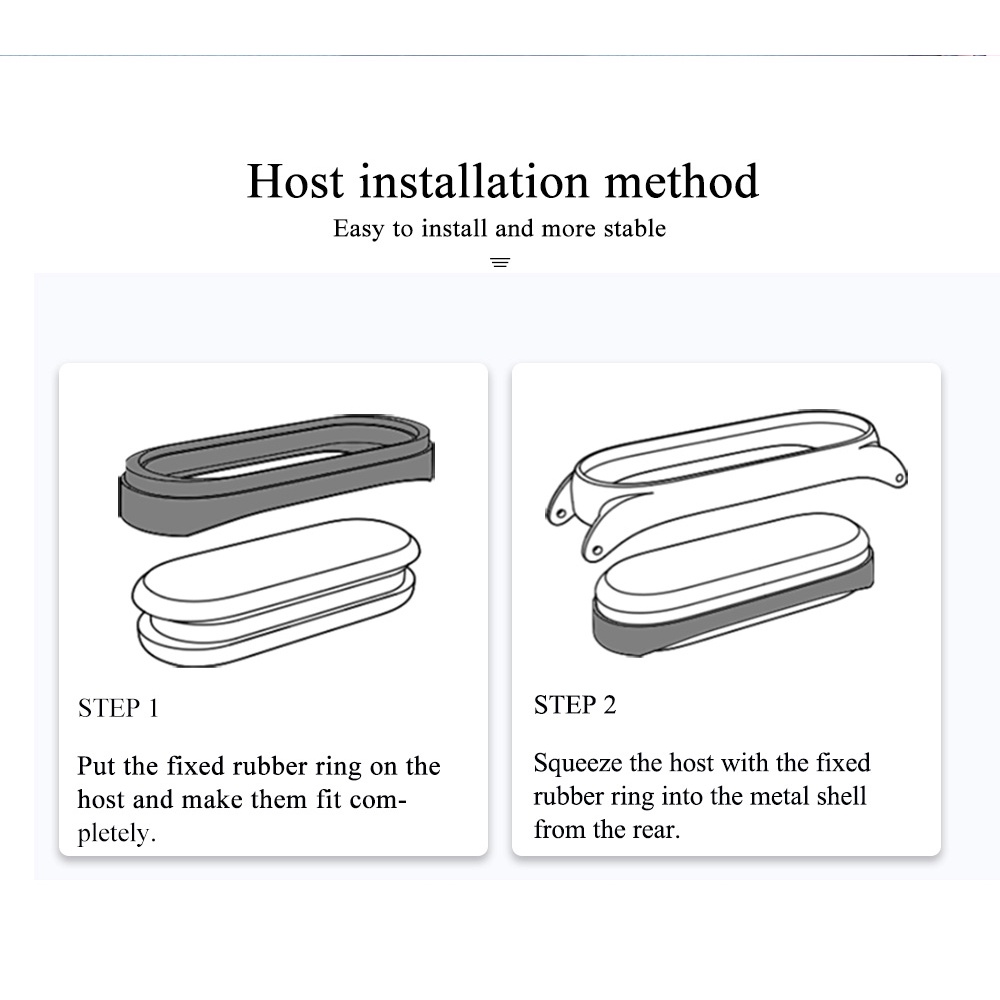 Host installation method

Easy to install and more stable

STEP 1

Put the fixed rubber ring on the host and make them fit completely.

STEP 2

Squeeze the host with the fixed rubber ring into the metal shell from the rear.