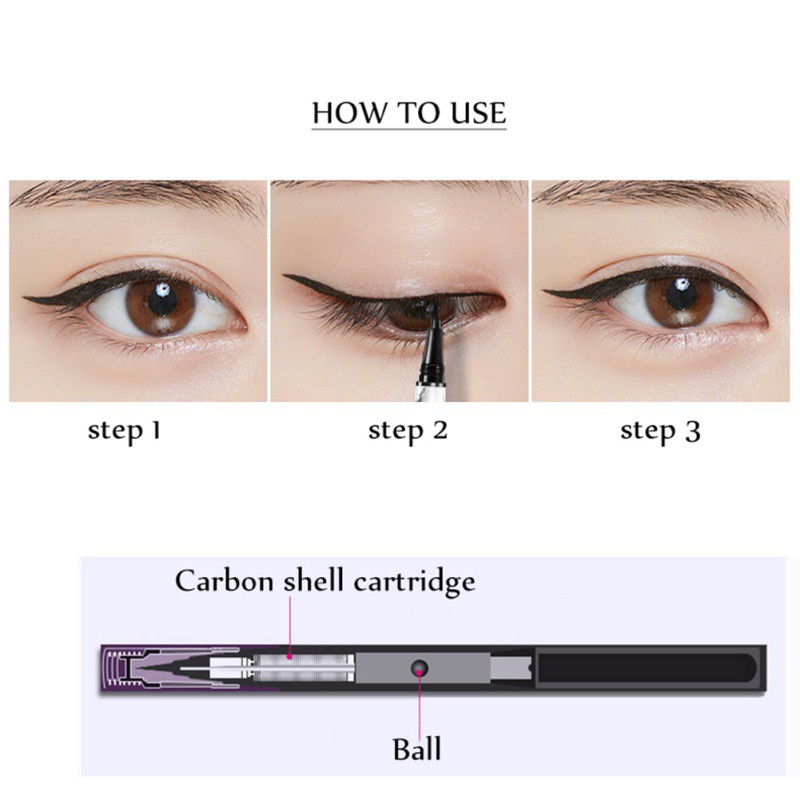 HOW TO USE

step 1

step 2

step 3

Carbon shell cartridge

Ball