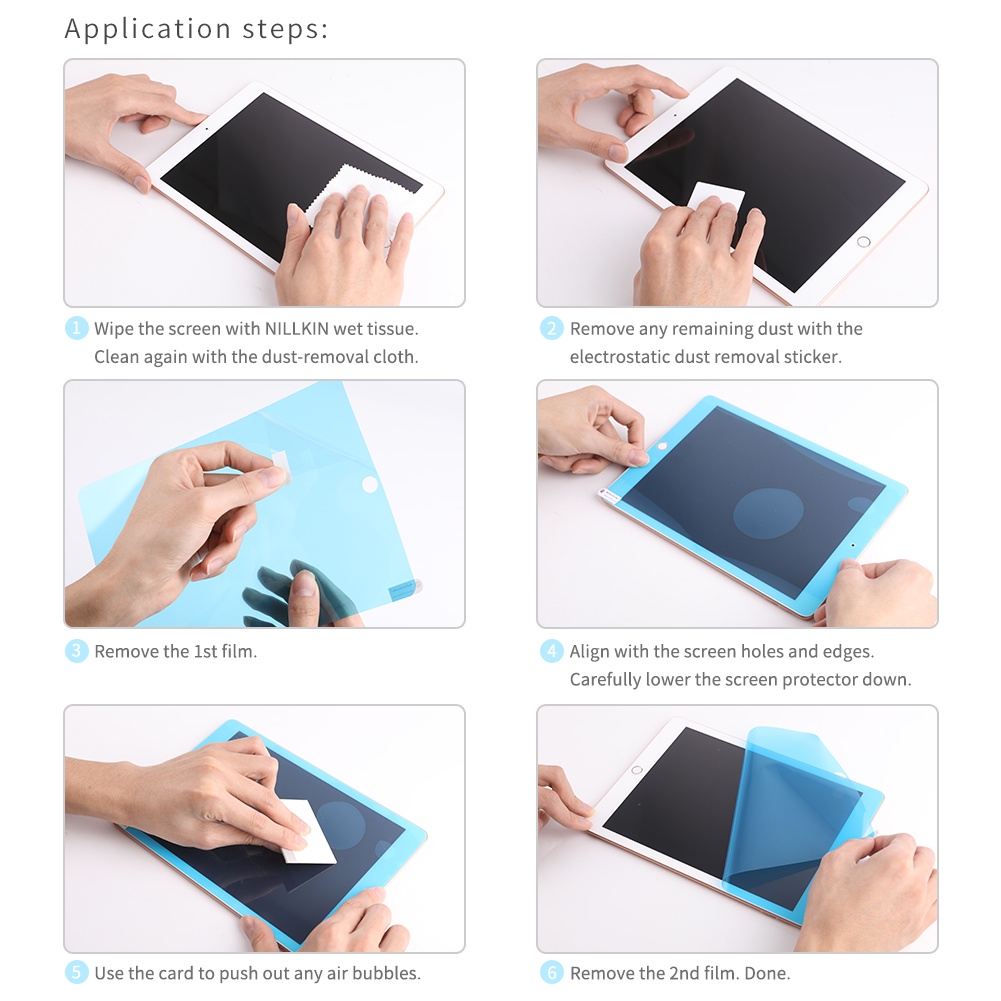 Application steps:

1 Wipe the screen with NILLKIN wet tissue. Clean again with the dust-removal cloth.

2 Remove any remaining dust with the electrostatic dust removal sticker.

3 Remove the 1st film.

4 Align with the screen holes and edges. Carefully lower the screen protector down.

5 Use the card to push out any air bubbles.

6 Remove the 2nd film. Done.