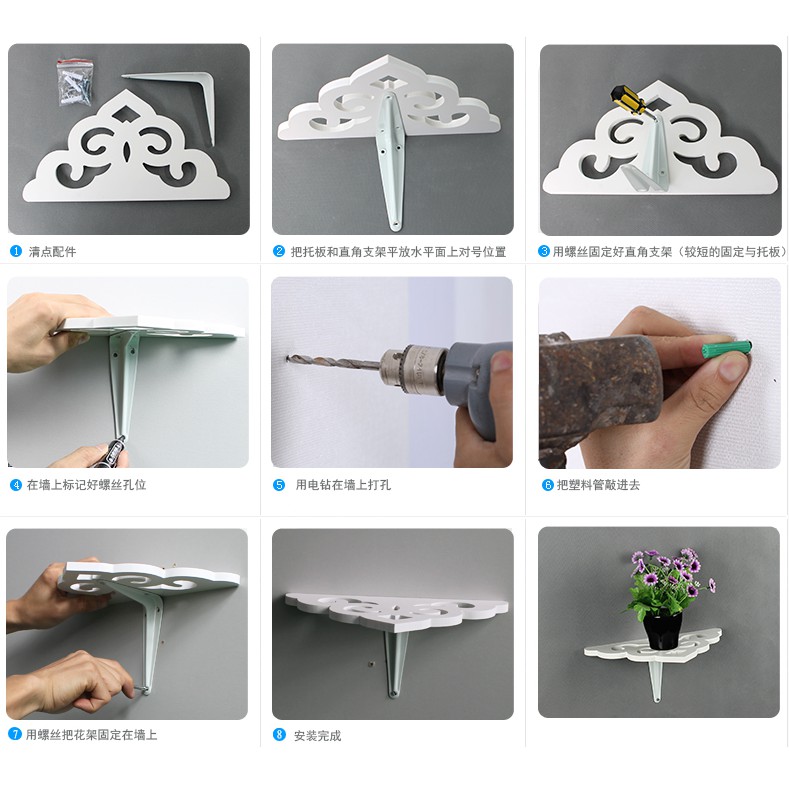 1 清点配件

2 把托板和直角支架平放水平面上对号位置

3 用螺丝固定好直角支架（较短的固定与托板）

4 在墙上标记好螺丝孔位

5 用电钻在墙上打孔

6 把塑料管敲进去

7 用螺丝把花架固定在墙上

8 安装完成