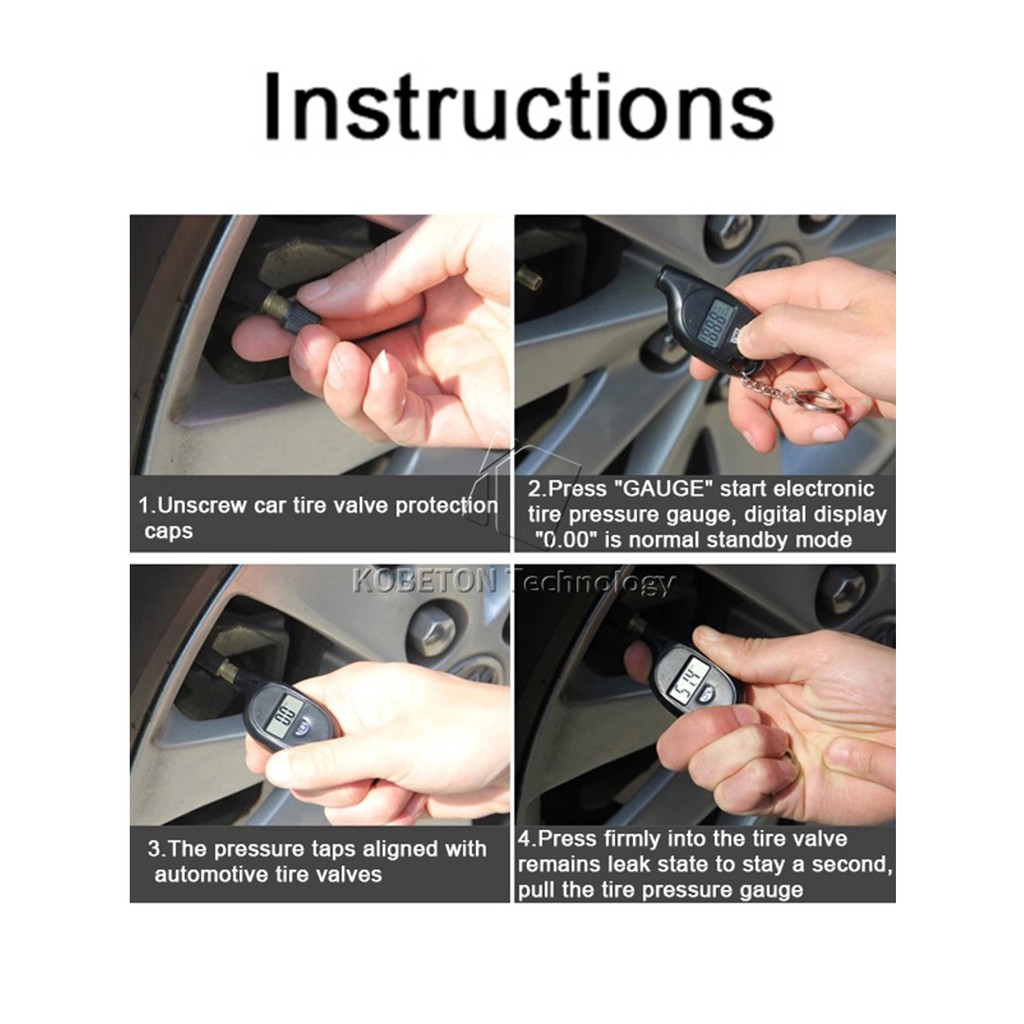 Instructions

1.Unscrew car tire valve protection caps

2.Press "GAUGE" start electronic tire pressure gauge, digital display "0.00" is normal standby mode

KOBETON Technology

3.The pressure taps aligned with automotive tire valves

4.Press firmly into the tire valve remains leak state to stay a second, pull the tire pressure gauge