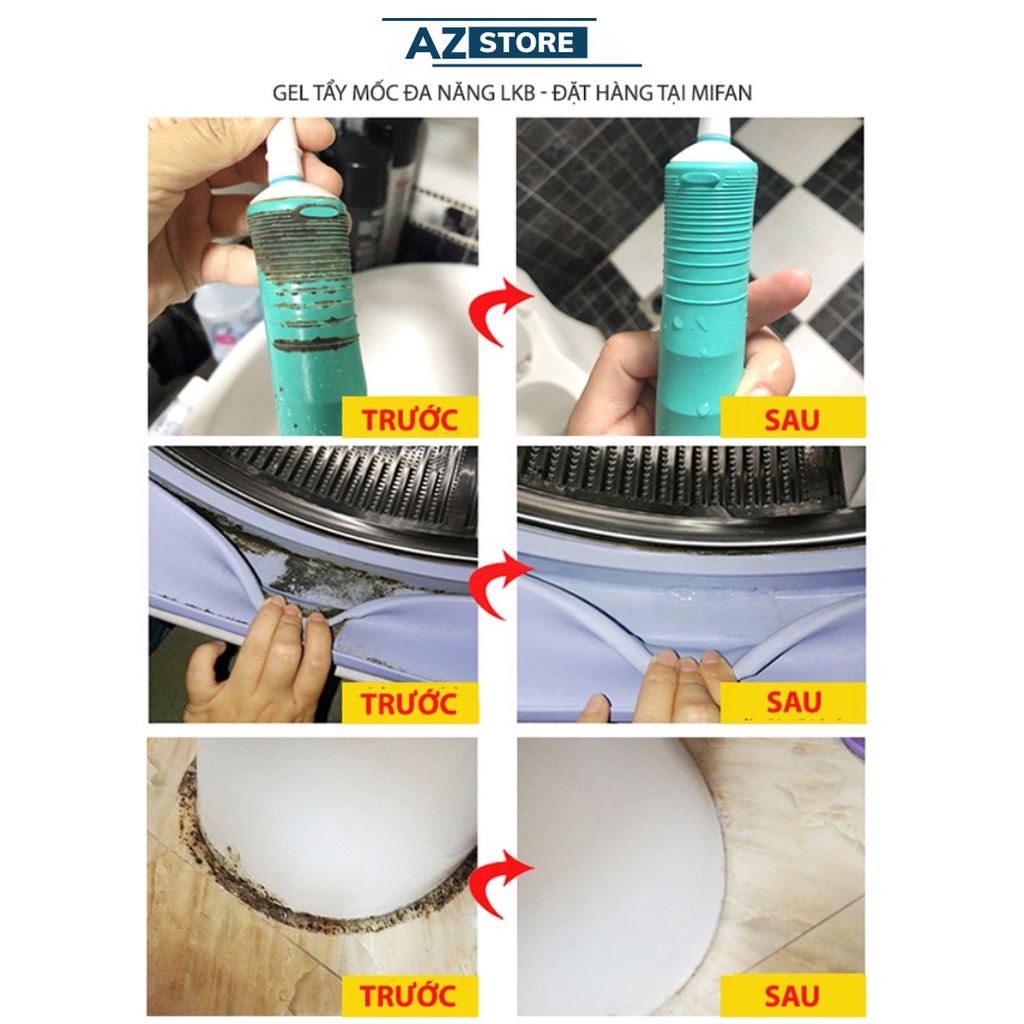 AZ STORE

GEL TẨY MỐC ĐA NĂNG LKB - ĐẶT HÀNG TẠI MIFAN

TRƯỚC

SAU

TRƯỚC

SAU

TRƯỚC

SAU